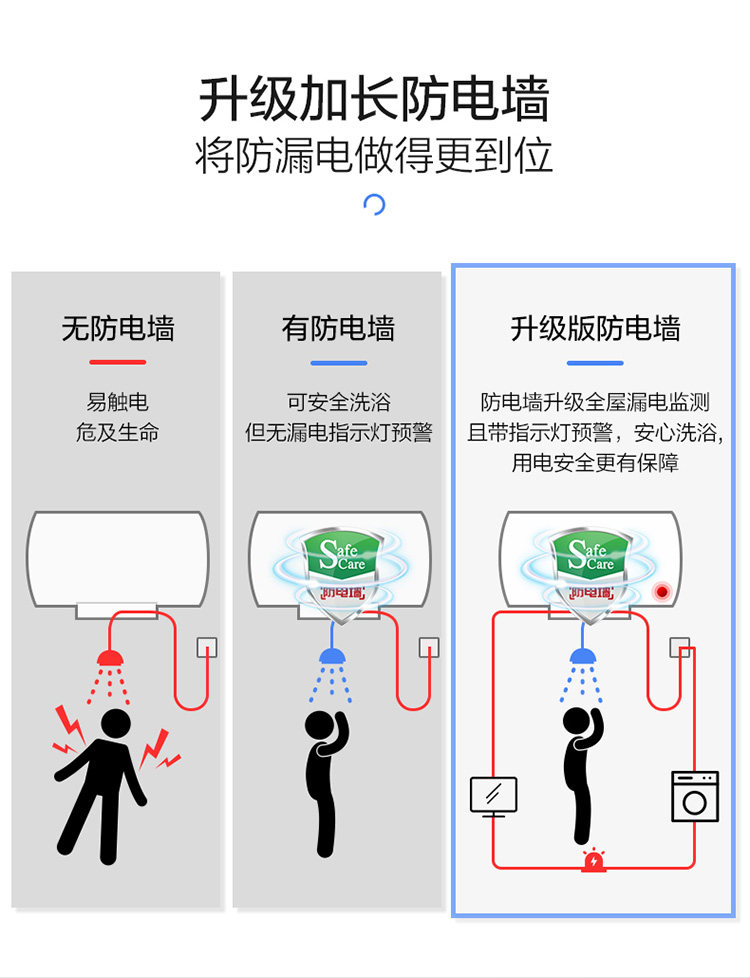 升级加长防电墙
将防漏电做得更到位

无防电墙
易触电
危及生命

有防电墙
可安全洗浴
但无漏电指示灯预警

Safe Care
防电墙

升级版防电墙
防电墙升级全屋漏电监测
且带指示灯预警，安心洗浴，
用电安全更有保障

Safe Care
防电墙