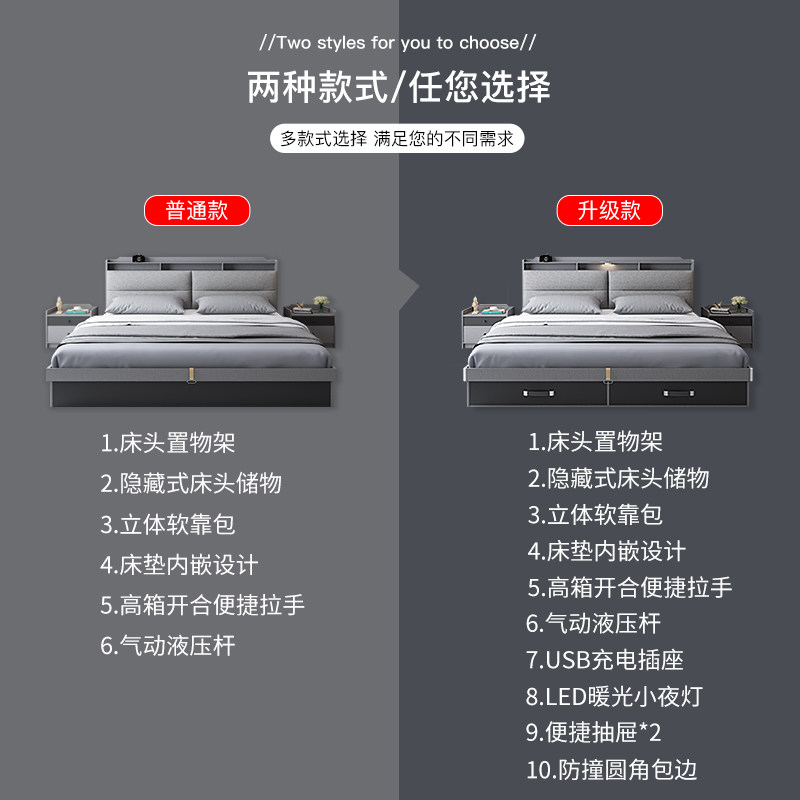 //Two styles for you to choose//

两种款式/任您选择

多款式选择 满足您的不同需求

普通款

1.床头置物架
2.隐藏式床头储物
3.立体软靠包
4.床垫内嵌设计
5.高箱开合便捷拉手
6.气动液压杆

升级款

1.床头置物架
2.隐藏式床头储物
3.立体软靠包
4.床垫内嵌设计
5.高箱开合便捷拉手
6.气动液压杆
7.USB充电插座
8.LED暖光小夜灯
9.便捷抽屉*2
10.防撞圆角包边