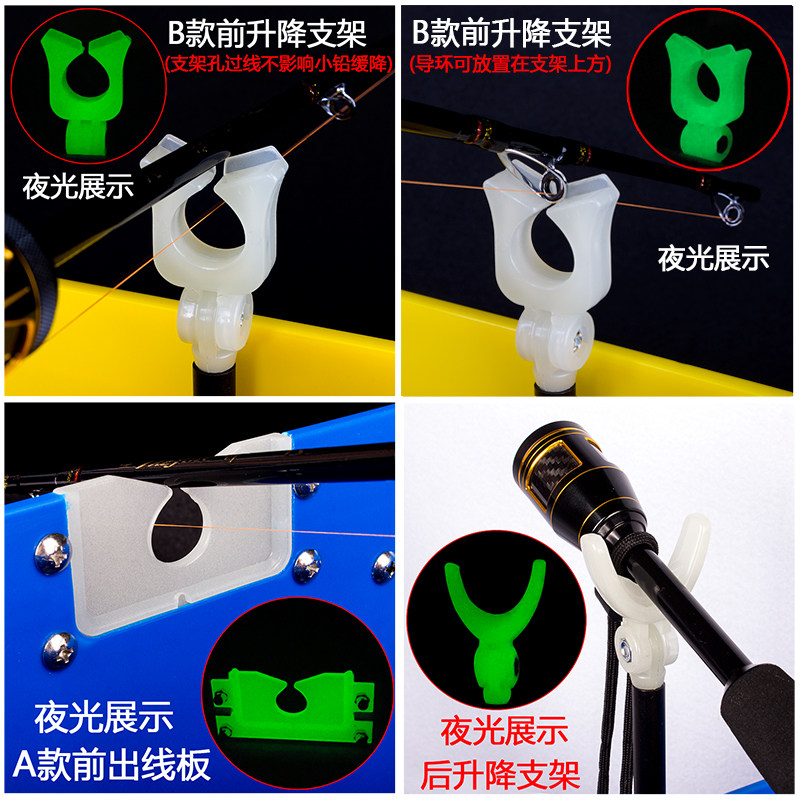 B款前升降支架
(支架孔过线不影响小铅缓降)
夜光展示

B款前升降支架
(导环可放置在支架上方)
夜光展示

夜光展示
A款前出线板

夜光展示
后升降支架