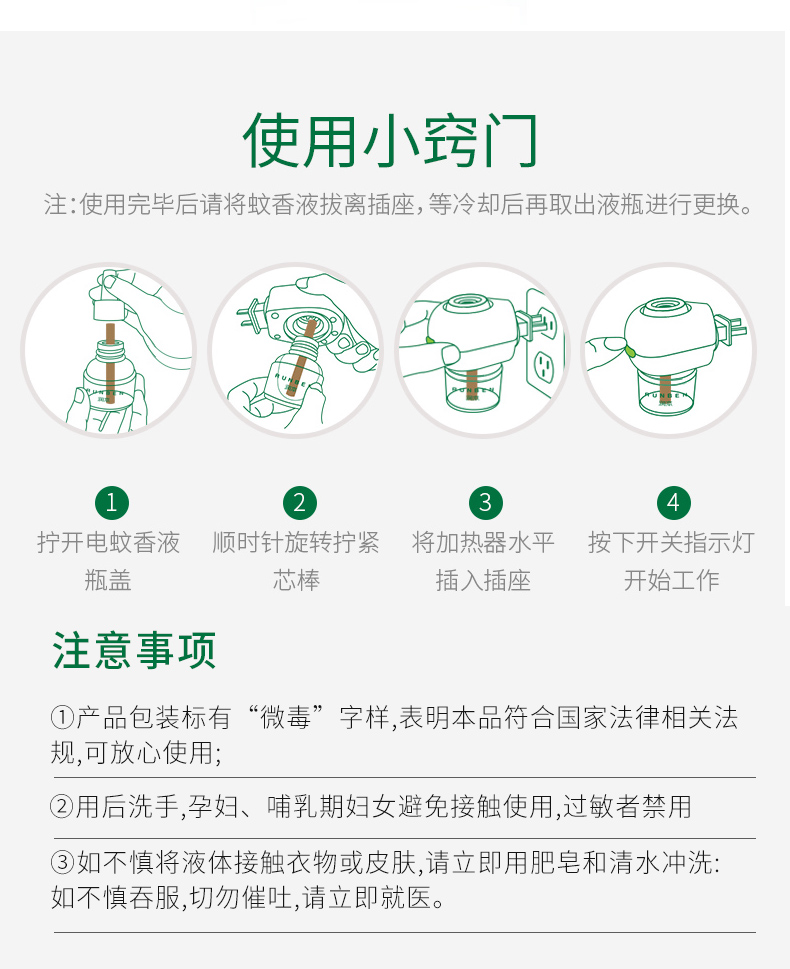 使用小窍门

注:使用完毕后请将蚊香液拔离插座,等冷却后再取出液瓶进行更换。

RUNBEN

RUNBEN

RUNBEN

1
拧开电蚊香液瓶盖

2
顺时针旋转拧紧芯棒

3
将加热器水平插入插座

4
按下开关指示灯开始工作

注意事项

①产品包装标有“微毒”字样,表明本品符合国家法律相关法规,可放心使用;

②用后洗手,孕妇、哺乳期妇女避免接触使用,过敏者禁用

③如不慎将液体接触衣物或皮肤,请立即用肥皂和清水冲洗:如不慎吞服,切勿催吐,请立即就医。