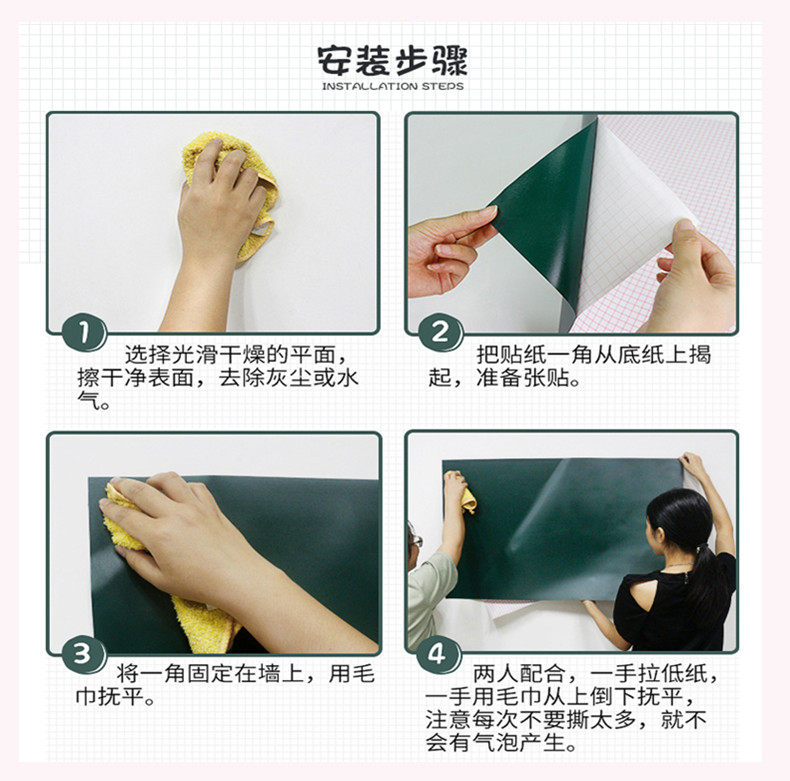 安装步骤
INSTALLATION STEPS

1
选择光滑干燥的平面，擦干净表面，去除灰尘或水气。

2
把贴纸一角从底纸上揭起，准备张贴。

3
将一角固定在墙上，用毛巾抚平。

4
两人配合，一手拉低纸，一手用毛巾从上倒下抚平，注意每次不要撕太多，就不会有气泡产生。