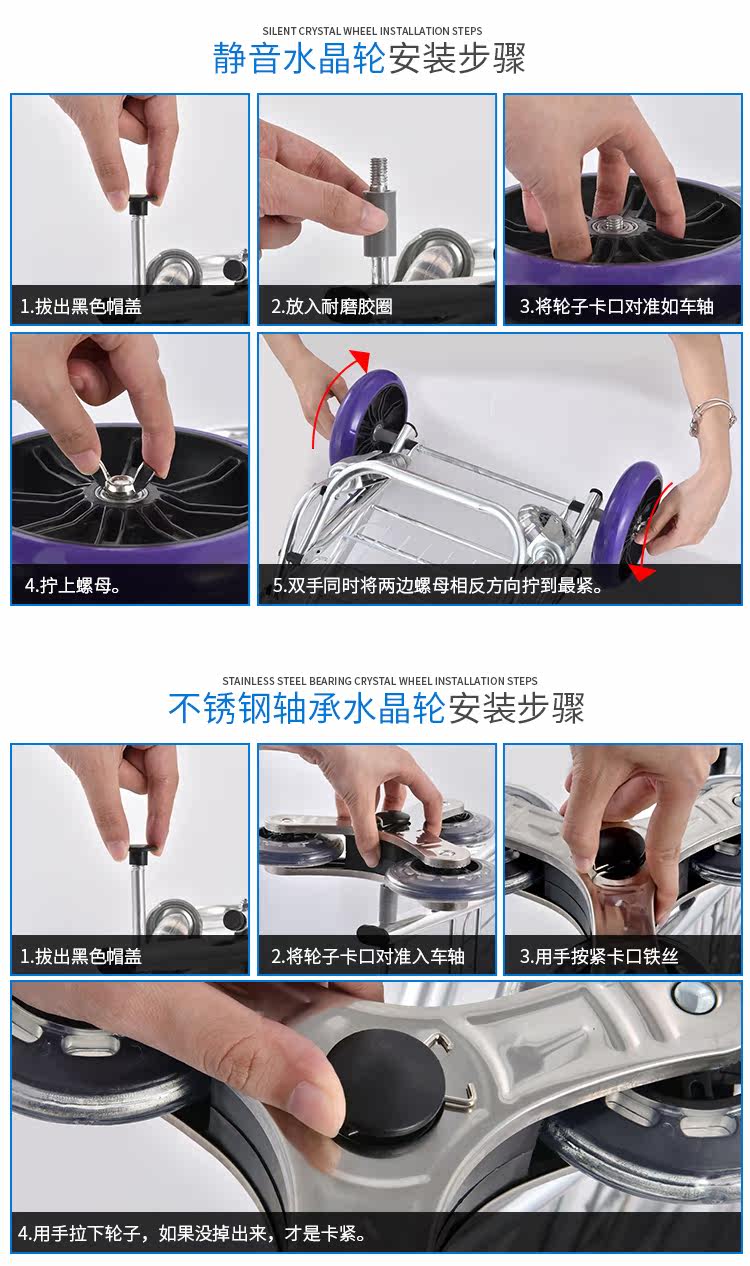 SILENT CRYSTAL WHEEL INSTALLATION STEPS
静音水晶轮安装步骤

1.拔出黑色帽盖

2.放入耐磨胶圈

3.将轮子卡口对准如车轴

4.拧上螺母。

5.双手同时将两边螺母相反方向拧到最紧。

STAINLESS STEEL BEARING CRYSTAL WHEEL INSTALLATION STEPS
不锈钢轴承水晶轮安装步骤

1.拔出黑色帽盖

2.将轮子卡口对准入车轴

3.用手按紧卡口铁丝

4.用手拉下轮子，如果没掉出来，才是卡紧。