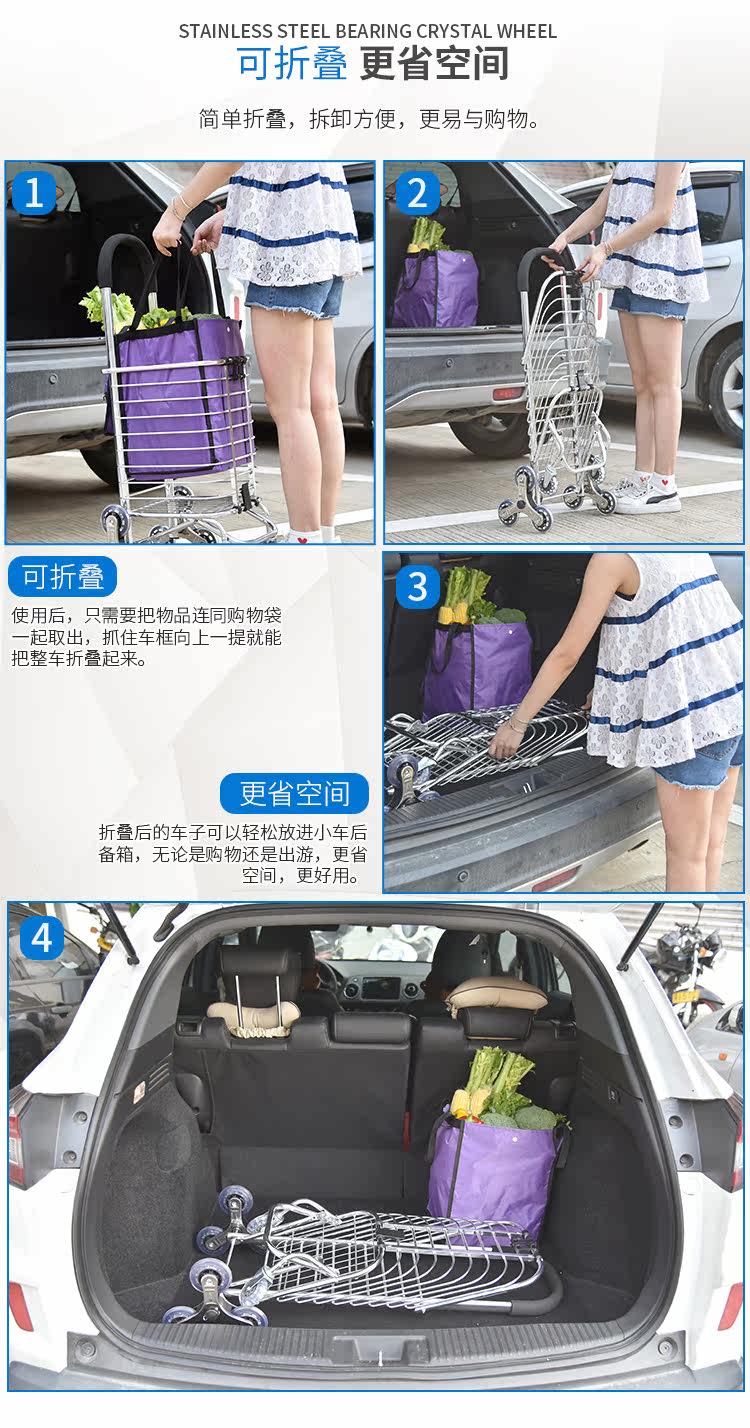 STAINLESS STEEL BEARING CRYSTAL WHEEL

可折叠 更省空间

简单折叠，拆卸方便，更易与购物。

1

2

可折叠

使用后，只需要把物品连同购物袋一起取出，抓住车框向上一提就能把整车折叠起来。

3

更省空间

折叠后的车子可以轻松放进小车后备箱，无论是购物还是出游，更省空间，更好用。

4