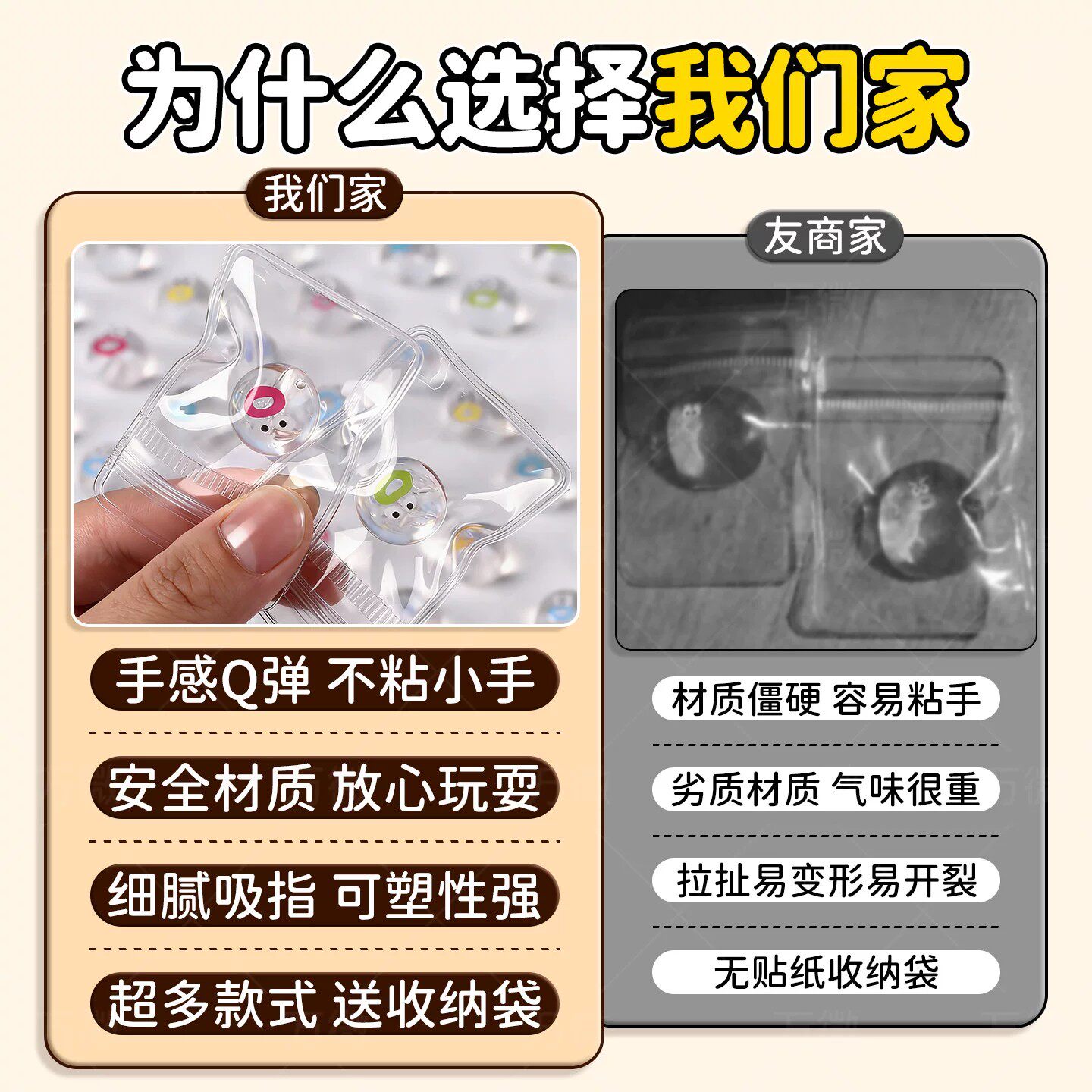 为什么选择我们家

我们家

手感Q弹 不粘小手

安全材质 放心玩耍

细腻吸指 可塑性强

超多款式 送收纳袋

友商家

材质僵硬 容易粘手

劣质材质 气味很重

拉扯易变形易开裂

无贴纸收纳袋