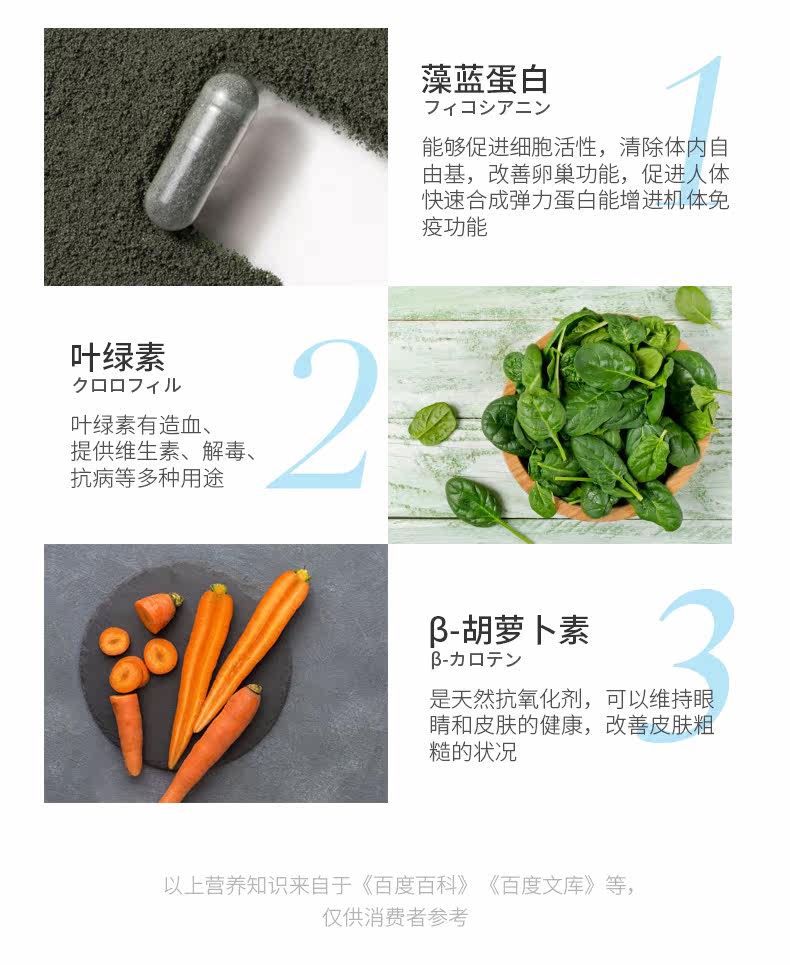 藻蓝蛋白
フィコシアニン

1

能够促进细胞活性，清除体内自由基，改善卵巢功能，促进人体快速合成弹力蛋白能增进机体免疫功能

叶绿素
クロロフィル

2

叶绿素有造血、提供维生素、解毒、抗病等多种用途

β-胡萝卜素
β-カロテン

3

是天然抗氧化剂，可以维持眼睛和皮肤的健康，改善皮肤粗糙的状况

以上营养知识来自于《百度百科》《百度文库》等，仅供消费者参考