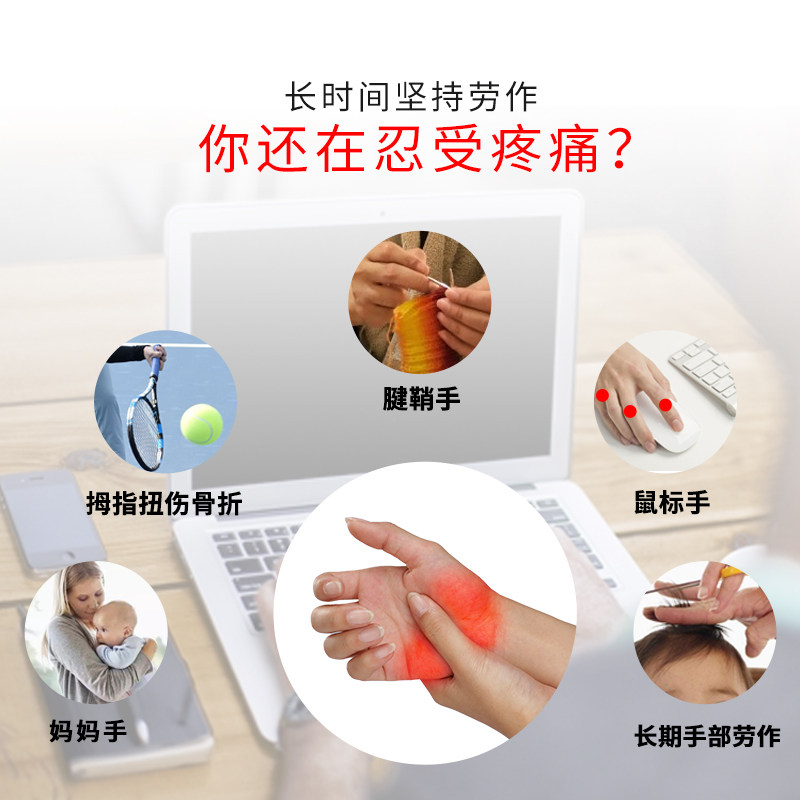 长时间坚持劳作
你还在忍受疼痛？

腱鞘手

拇指扭伤骨折

鼠标手

妈妈手

长期手部劳作