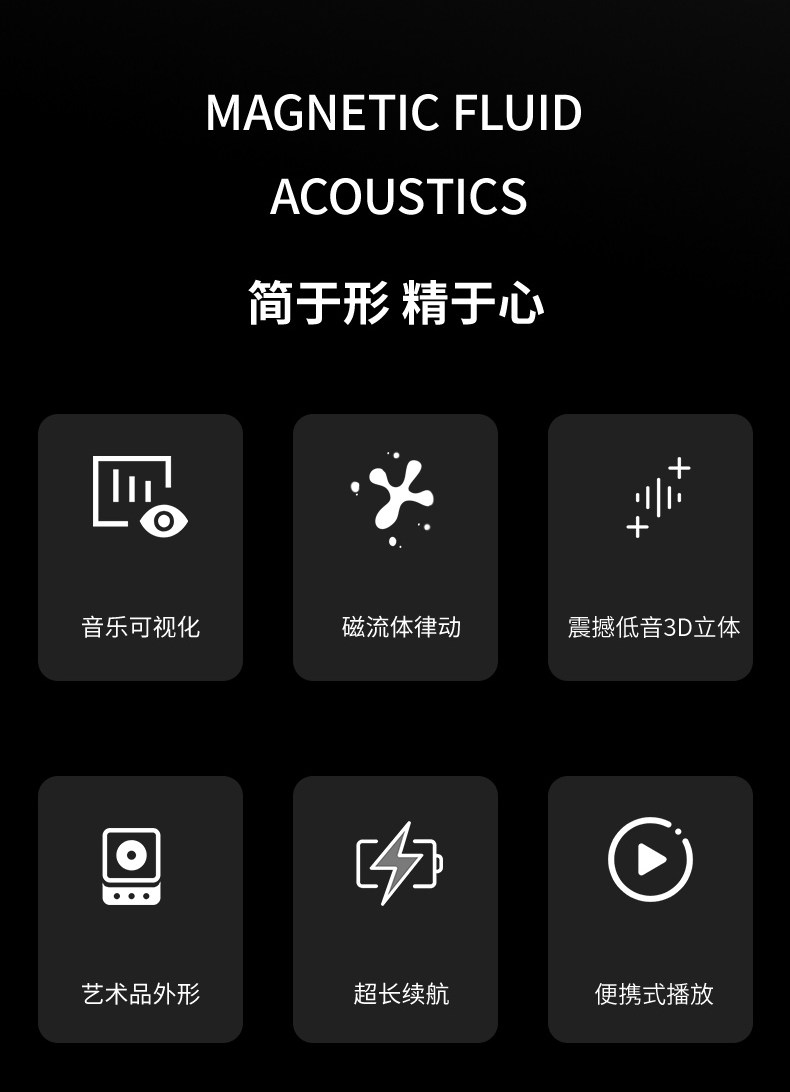 MAGNETIC FLUID
ACOUSTICS

简于形 精于心

音乐可视化

磁流体律动

震撼低音3D立体

艺术品外形

超长续航

便携式播放