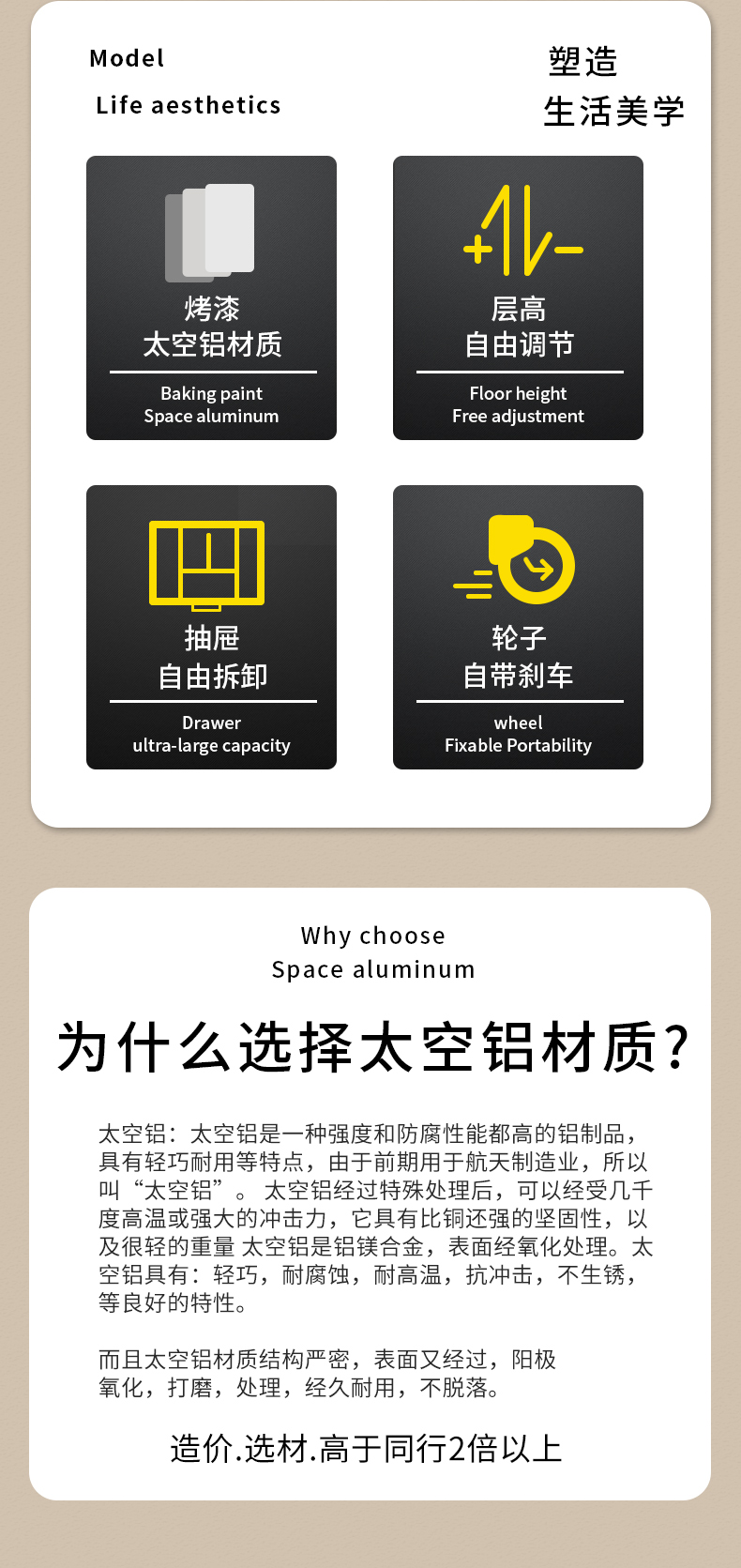 Model
Life aesthetics

塑造
生活美学

烤漆
太空铝材质

Baking paint
Space aluminum

层高
自由调节

Floor height
Free adjustment

抽屉
自由拆卸

Drawer
ultra-large capacity

轮子
自带刹车

wheel
Fixable Portability

Why choose
Space aluminum

为什么选择太空铝材质?

太空铝：太空铝是一种强度和防腐性能都高的铝制品，具有轻巧耐用等特点，由于前期用于航天制造业，所以叫“太空铝”。太空铝经过特殊处理后，可以经受几千度高温或强大的冲击力，它具有比铜还强的坚固性，以及很轻的重量 太空铝是铝镁合金，表面经氧化处理。太空铝具有：轻巧，耐腐蚀，耐高温，抗冲击，不生锈，等良好的特性。

而且太空铝材质结构严密，表面又经过，阳极氧化，打磨，处理，经久耐用，不脱落。

造价.选材.高于同行2倍以上