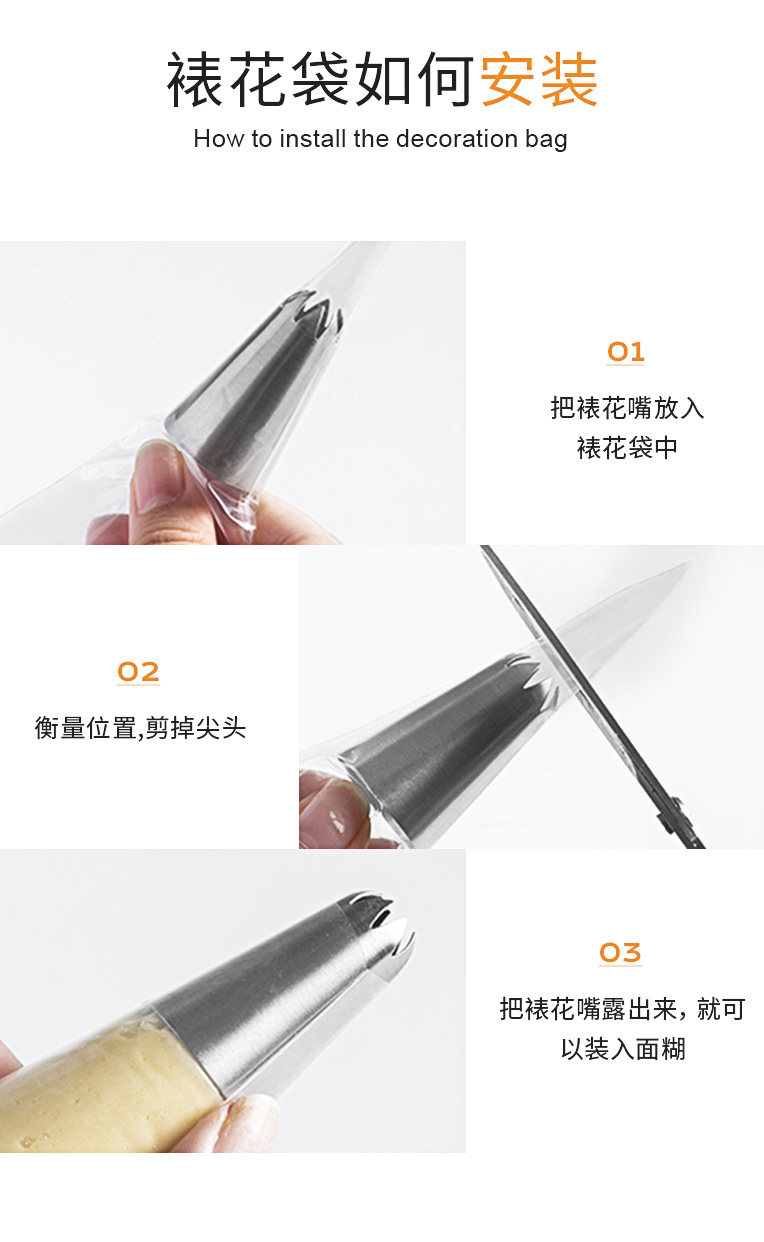 裱花袋如何安装
How to install the decoration bag

01
把裱花嘴放入裱花袋中

02
衡量位置,剪掉尖头

03
把裱花嘴露出来，就可以装入面糊