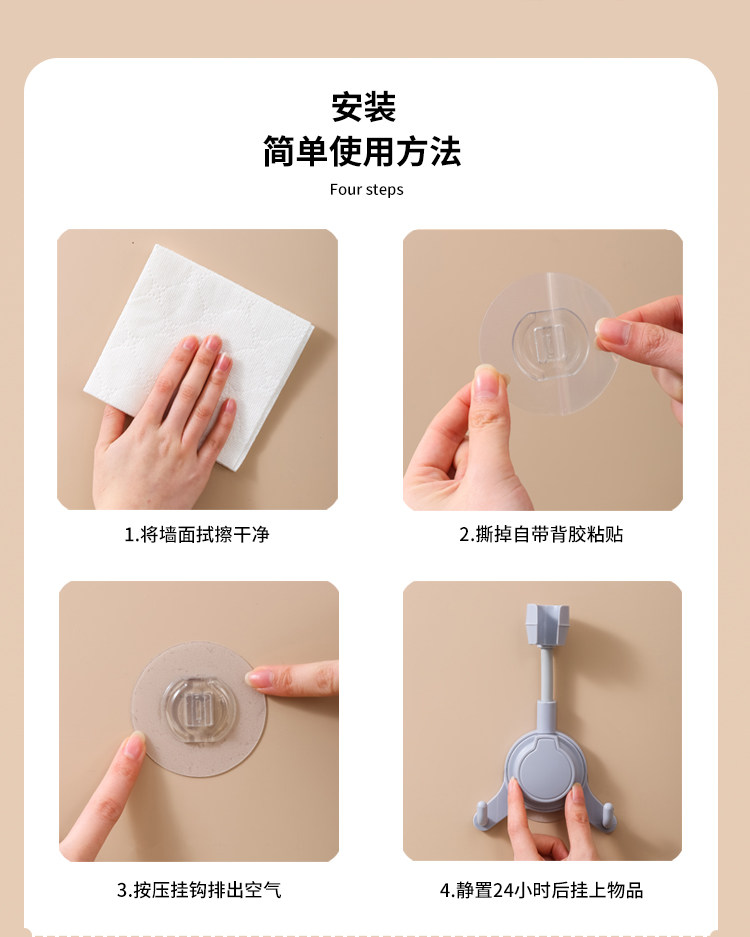 安装
简单使用方法

Four steps

1.将墙面拭擦干净

2.撕掉自带背胶粘贴

3.按压挂钩排出空气

4.静置24小时后挂上物品