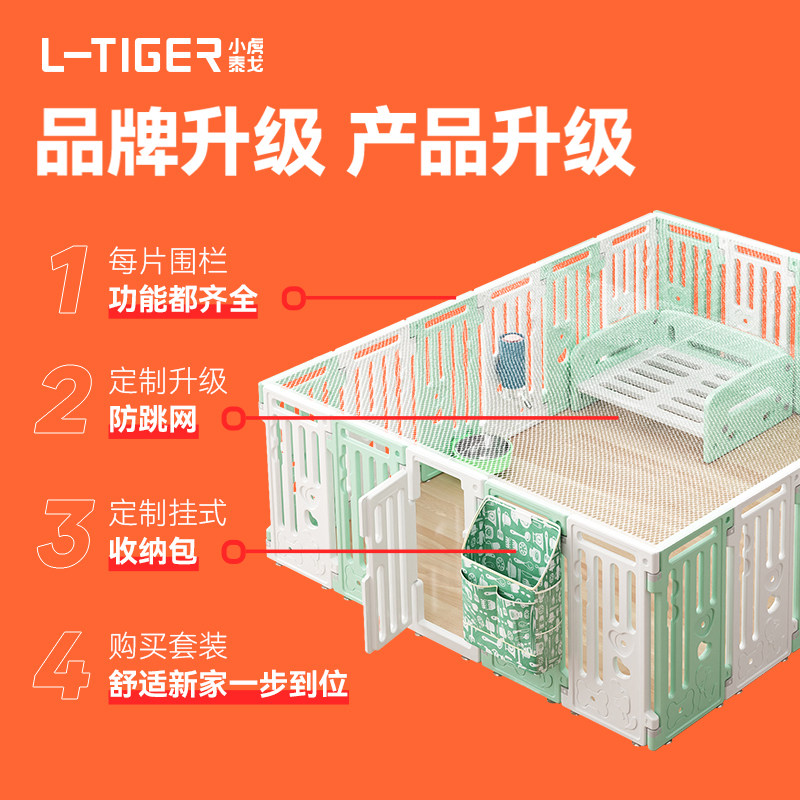 L-TIGER 小虎泰戈

品牌升级 产品升级

1 每片围栏
功能都齐全

2 定制升级
防跳网

3 定制挂式
收纳包

4 购买套装
舒适新家一步到位