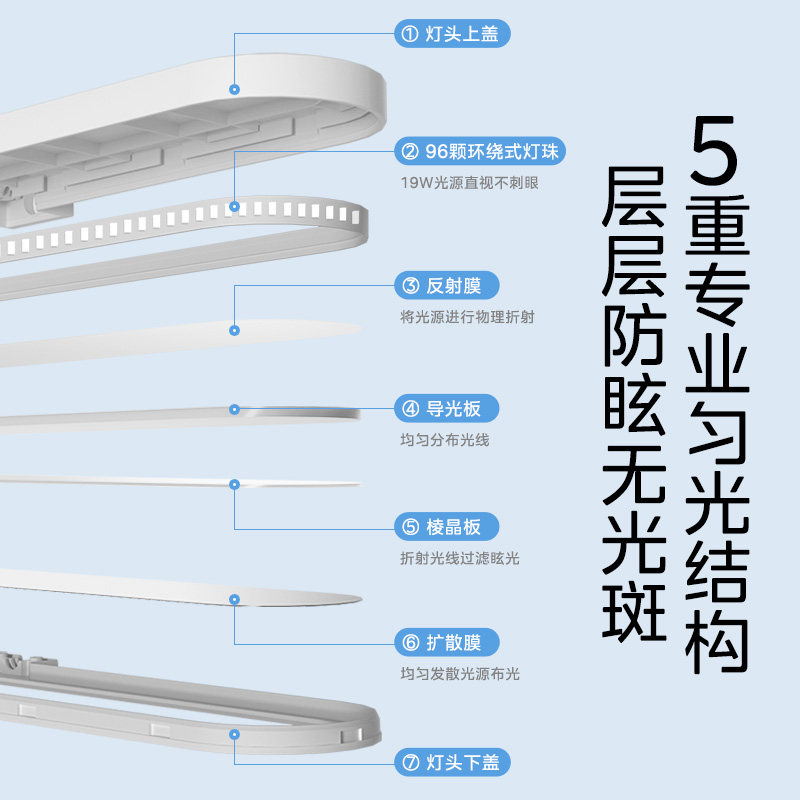 ① 灯头上盖

② 96颗环绕式灯珠
19W光源直视不刺眼

③ 反射膜
将光源进行物理折射

④ 导光板
均匀分布光线

⑤ 棱晶板
折射光线过滤眩光

⑥ 扩散膜
均匀发散光源布光

⑦ 灯头下盖

5重专业匀光结构

层层防眩无光斑