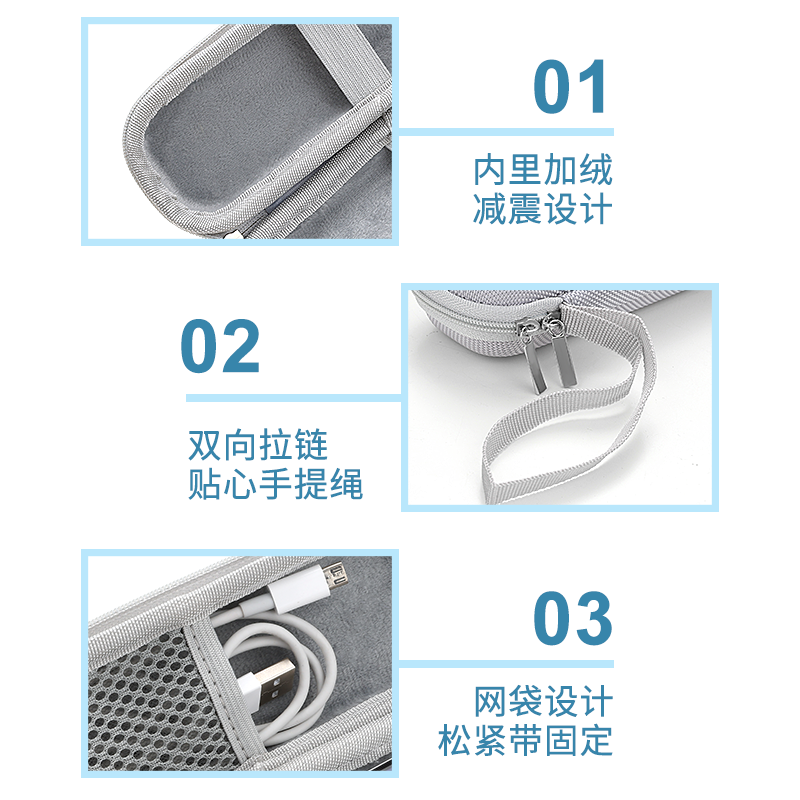 01

内里加绒
减震设计

02

双向拉链
贴心手提绳

03

网袋设计
松紧带固定