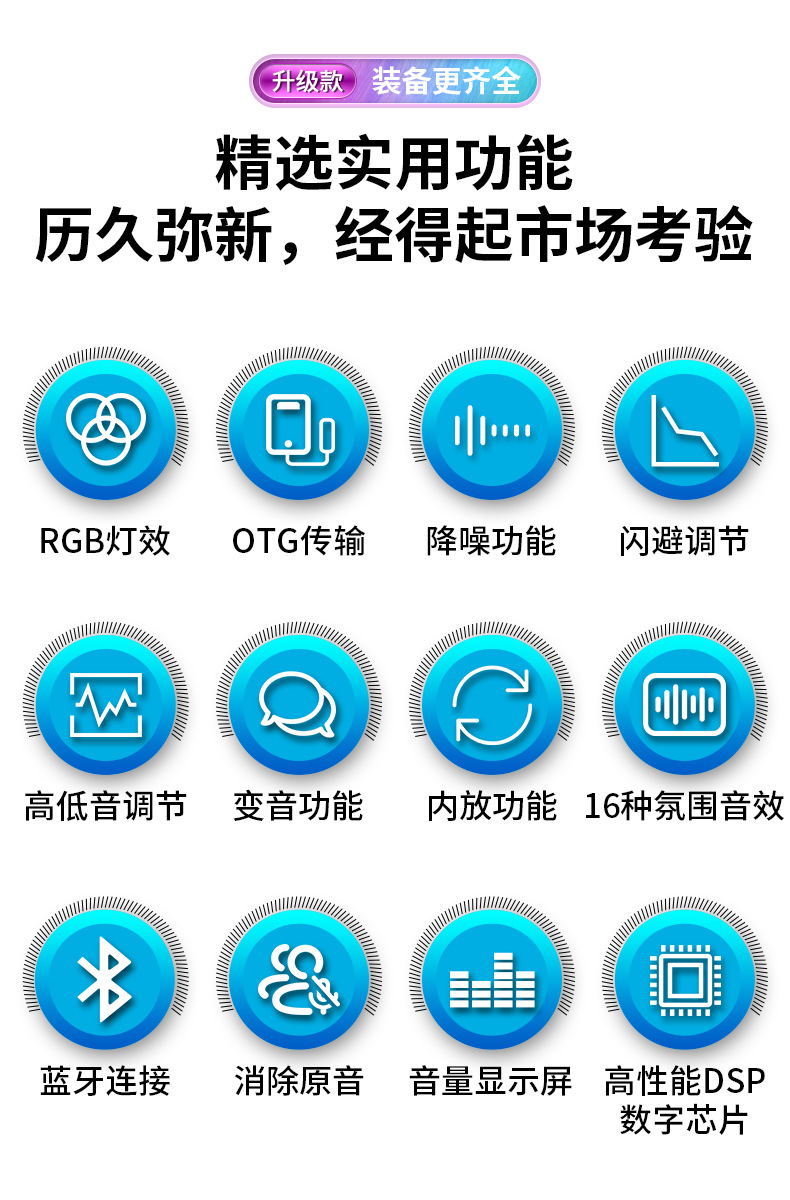 升级款 装备更齐全

精选实用功能
历久弥新，经得起市场考验

RGB灯效

OTG传输

降噪功能

闪避调节

高低音调节

变音功能

内放功能

16种氛围音效

蓝牙连接

消除原音

音量显示屏

高性能DSP
数字芯片