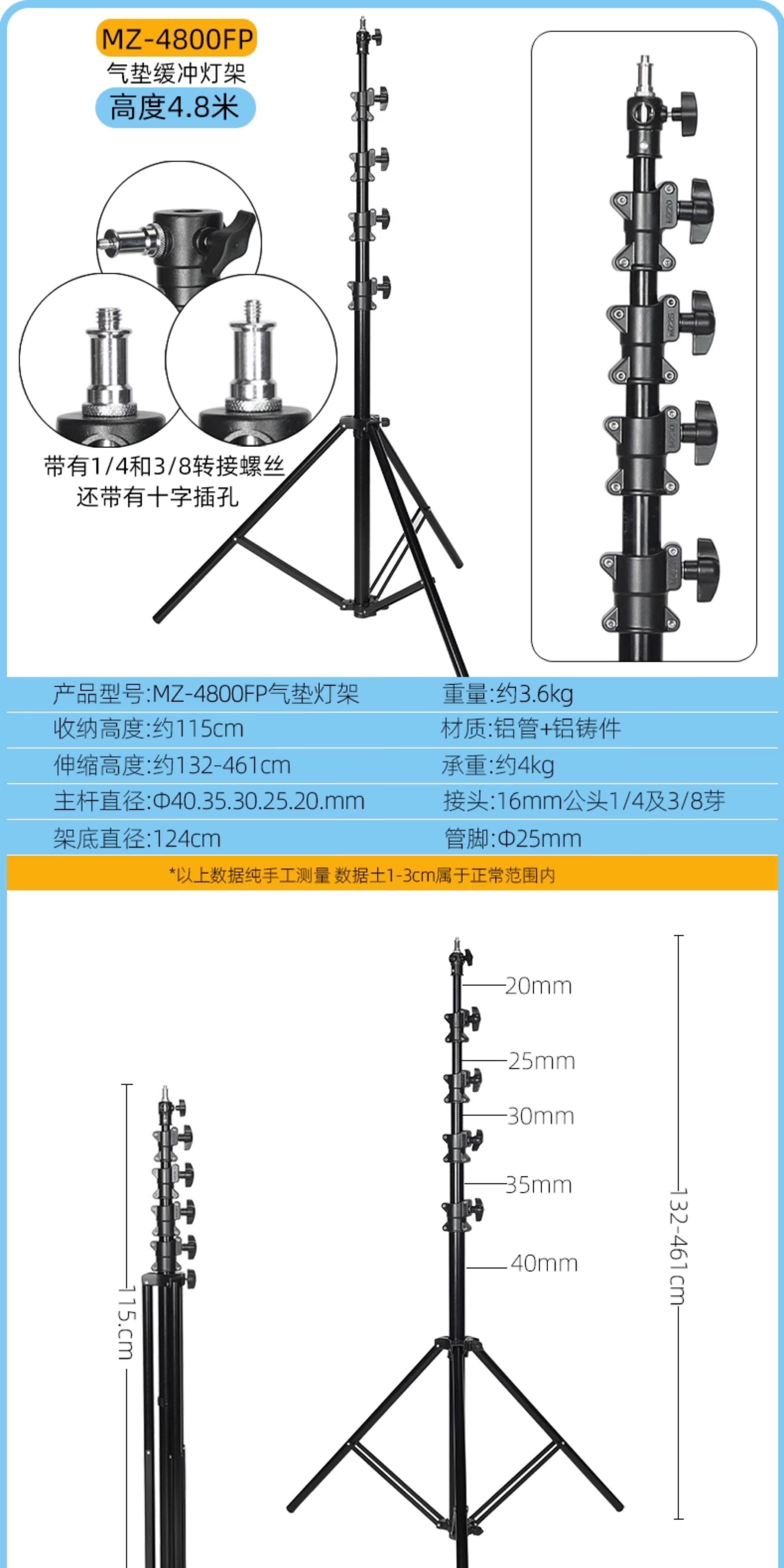 MZ-4800FP
气垫缓冲灯架
高度4.8米

带有1/4和3/8转接螺丝
还带有十字插孔

| 产品型号:MZ-4800FP气垫灯架 | 重量:约3.6kg |
|---|---|
| 收纳高度:约115cm | 材质:铝管+铝铸件 |
| 伸缩高度:约132-461cm | 承重:约4kg |
| 主杆直径:Φ40.35.30.25.20.mm | 接头:16mm公头1/4及3/8芽 |
| 架底直径:124cm | 管脚:Φ25mm |

*以上数据纯手工测量 数据±1-3cm属于正常范围内

115.cm

20mm
25mm
30mm
35mm
40mm

132-461cm