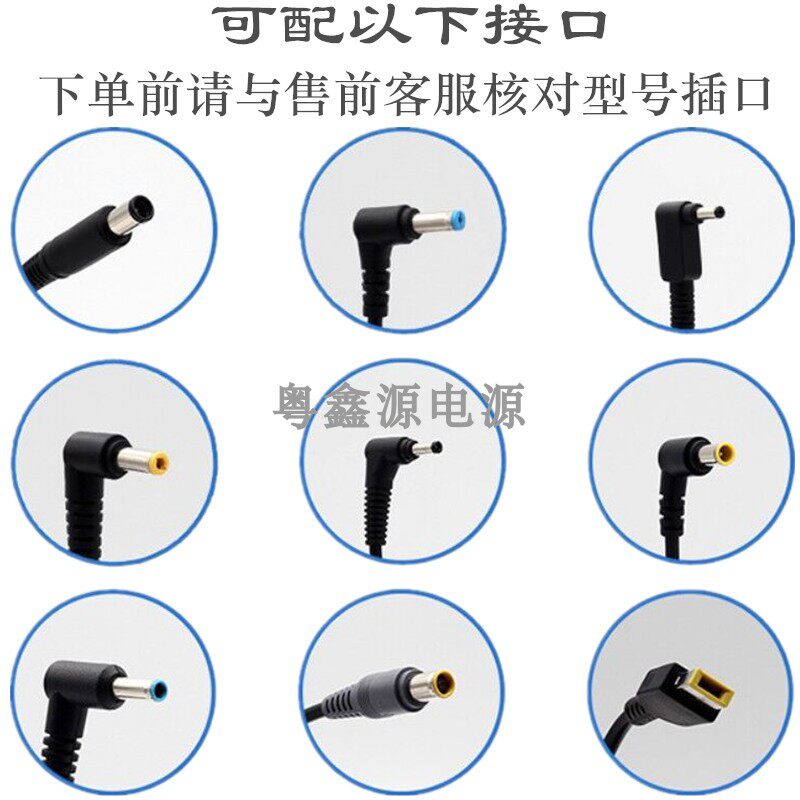 可配以下接口
下单前请与售前客服核对型号插口

粤鑫源电源