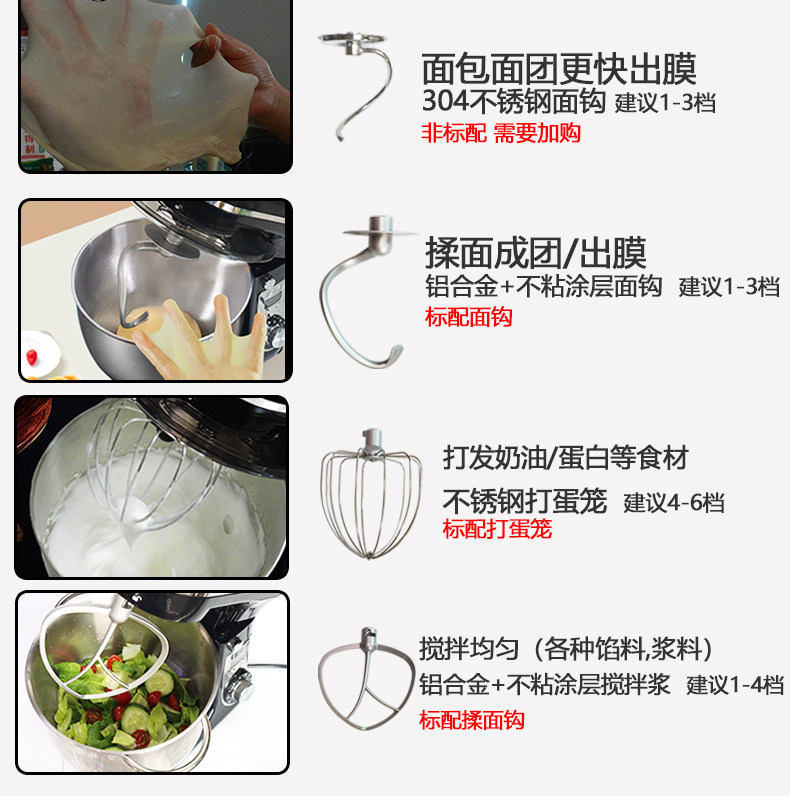 面包面团更快出膜
304不锈钢面钩 建议1-3档
非标配 需要加购

揉面成团/出膜
铝合金+不粘涂层面钩 建议1-3档
标配面钩

打发奶油/蛋白等食材
不锈钢打蛋笼 建议4-6档
标配打蛋笼

搅拌均匀（各种馅料,浆料）
铝合金+不粘涂层搅拌浆 建议1-4档
标配揉面钩