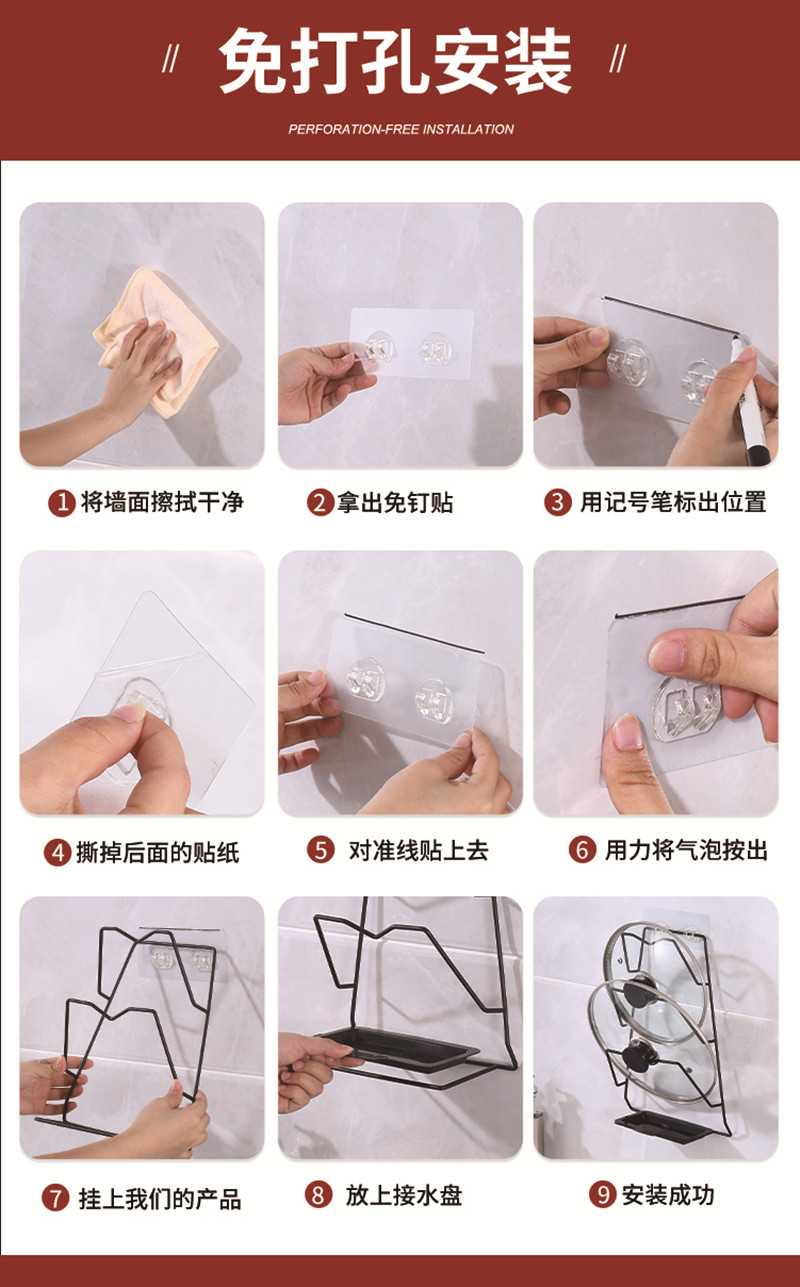 // 免打孔安装 //

PERFORATION-FREE INSTALLATION

1 将墙面擦拭干净

2 拿出免钉贴

3 用记号笔标出位置

4 撕掉后面的贴纸

5 对准线贴上去

6 用力将气泡按出

7 挂上我们的产品

8 放上接水盘

9 安装成功