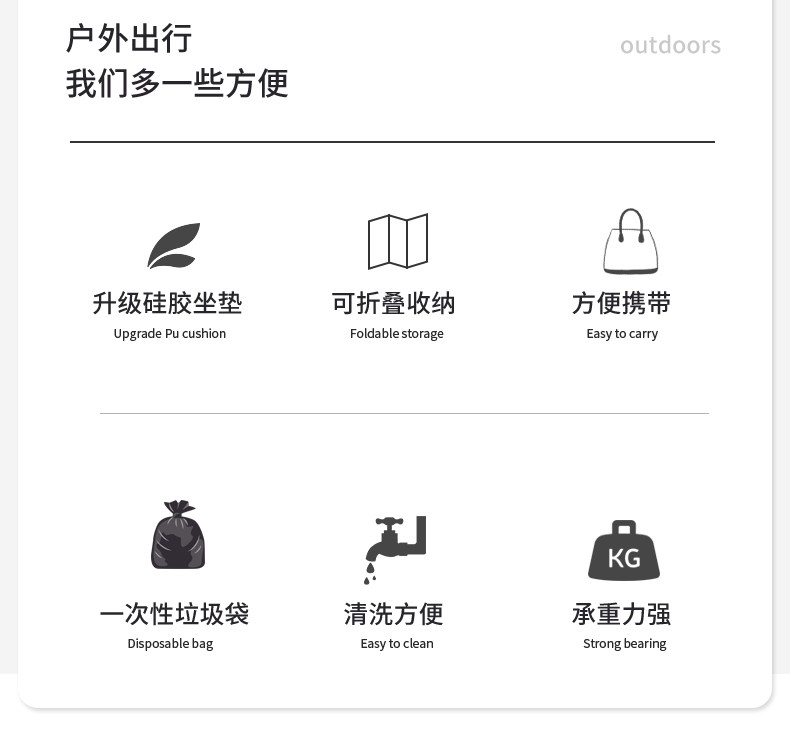 户外出行
我们多一些方便

outdoors

升级硅胶坐垫
Upgrade Pu cushion

可折叠收纳
Foldable storage

方便携带
Easy to carry

一次性垃圾袋
Disposable bag

清洗方便
Easy to clean

KG
承重力强
Strong bearing