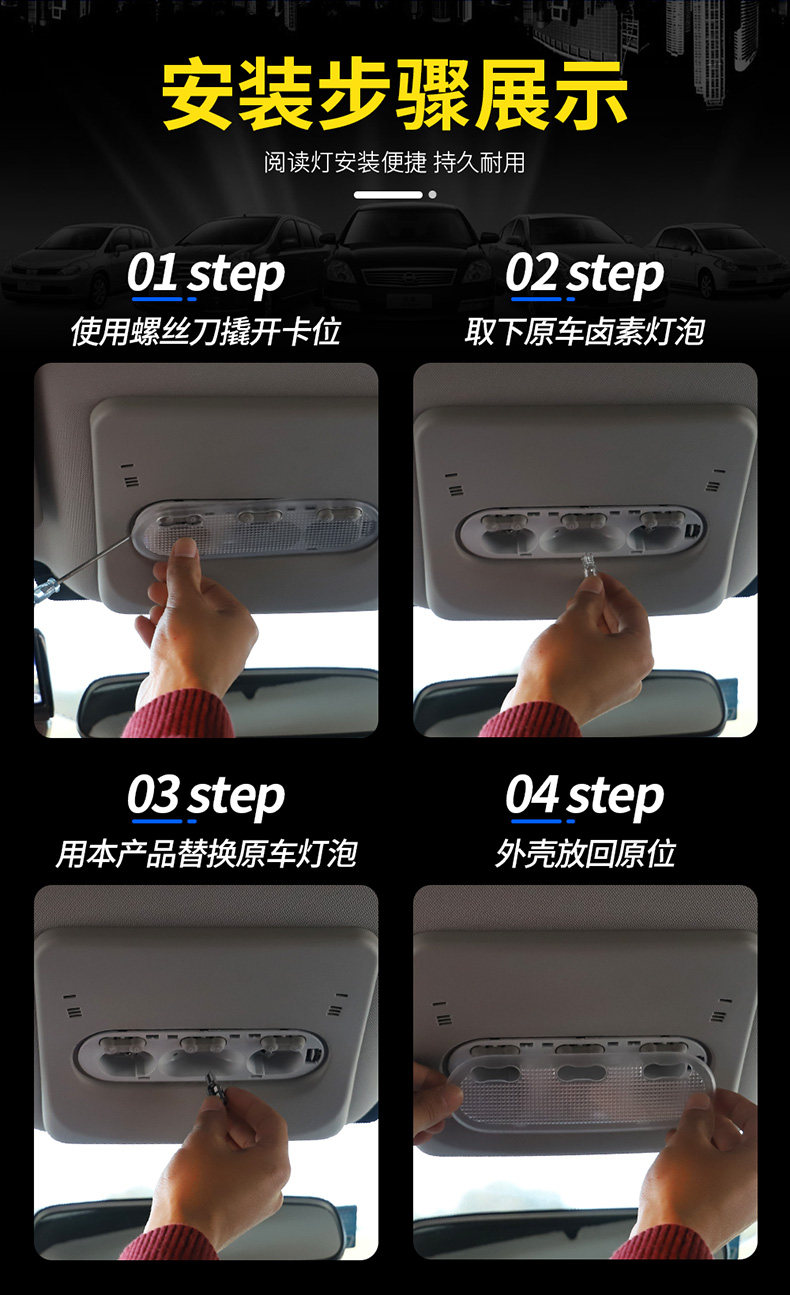 安装步骤展示

阅读灯安装便捷 持久耐用

01 step
使用螺丝刀撬开卡位

02 step
取下原车卤素灯泡

03 step
用本产品替换原车灯泡

04 step
外壳放回原位