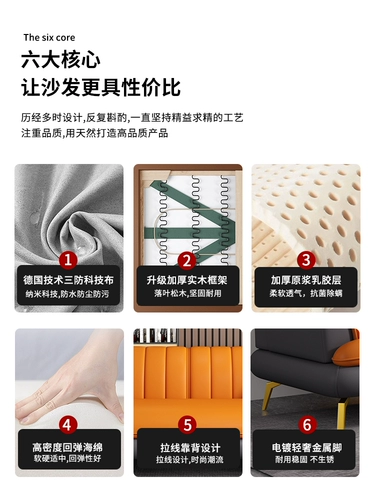 The six core
六大核心
让沙发更具性价比

历经多时设计,反复斟酌,一直坚持精益求精的工艺
注重品质,用天然打造高品质产品

1
德国技术三防科技布
纳米科技,防水防尘防污

2
升级加厚实木框架
落叶松木,坚固耐用

3
加厚原浆乳胶层
柔软透气,抗菌除螨

4
高密度回弹海绵
软硬适中,回弹性好

5
拉线靠背设计
拉线设计,时尚潮流

6
电镀轻奢金属脚
耐用稳固 不生锈