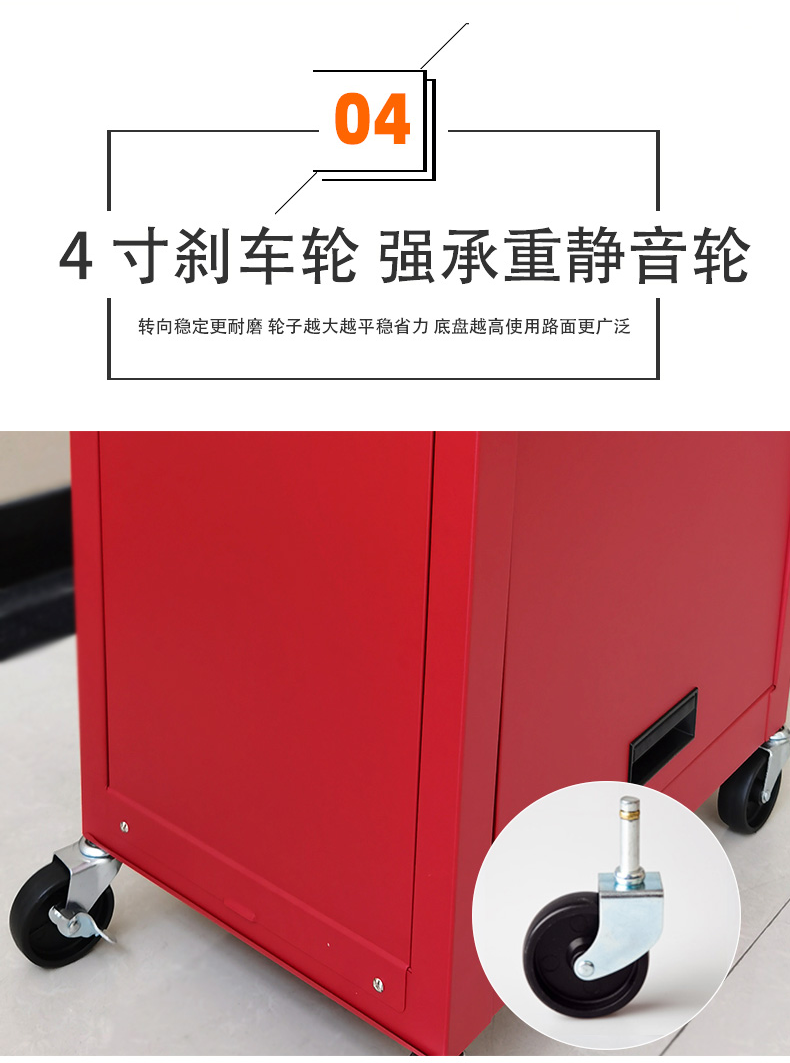 04

4 寸刹车轮 强承重静音轮

转向稳定更耐磨 轮子越大越平稳省力 底盘越高使用路面更广泛