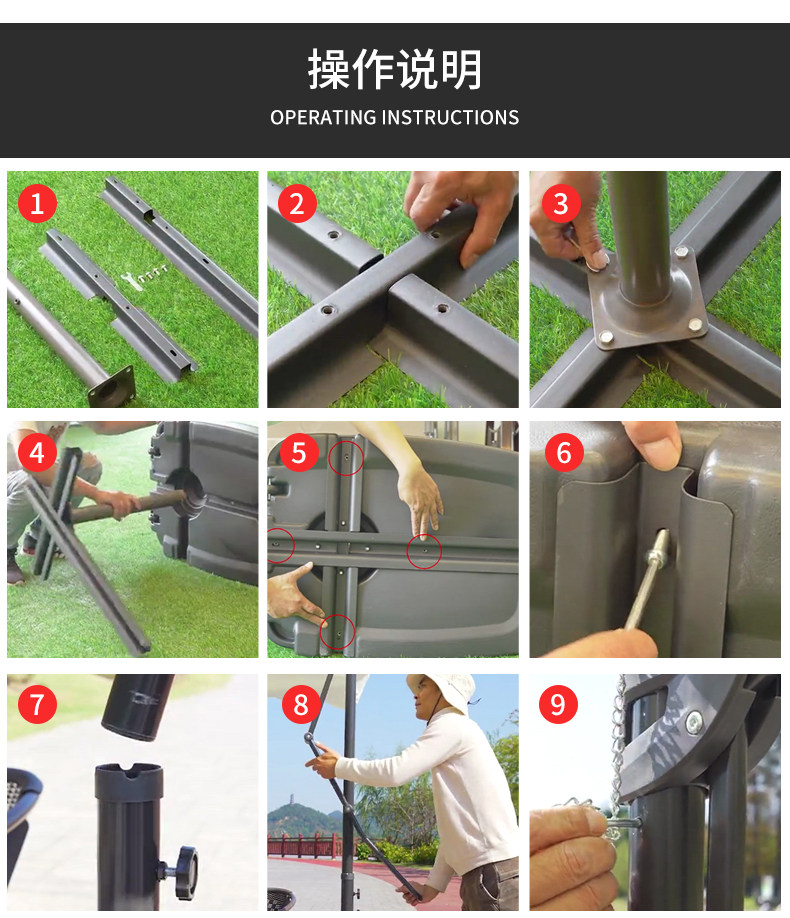 操作说明
OPERATING INSTRUCTIONS

1

2

3

4

5

6

7

8

9