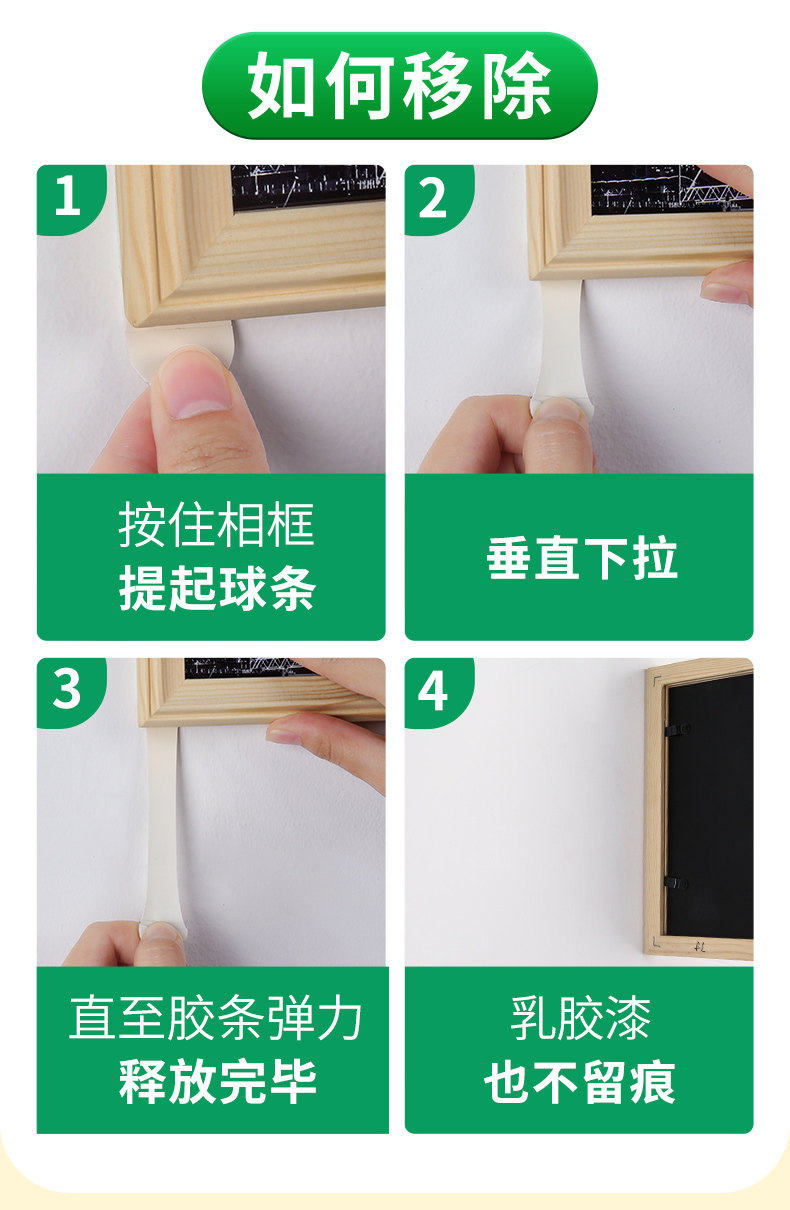 如何移除

1

按住相框
提起球条

2

垂直下拉

3

直至胶条弹力
释放完毕

4

乳胶漆
也不留痕