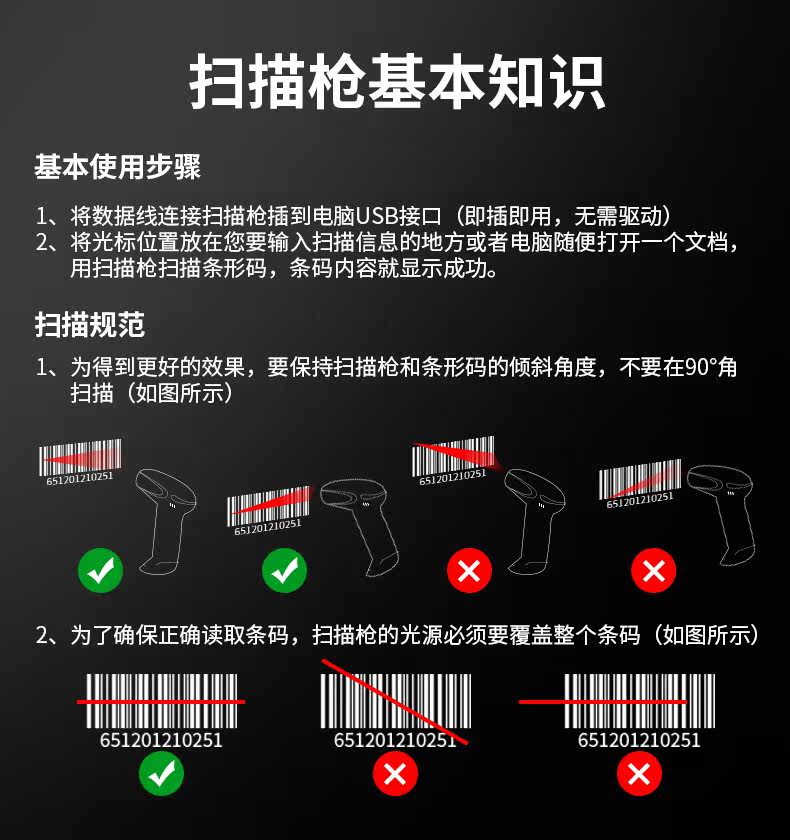 扫描枪基本知识

基本使用步骤

1、将数据线连接扫描枪插到电脑USB接口（即插即用，无需驱动）
2、将光标位置放在您要输入扫描信息的地方或者电脑随便打开一个文档，用扫描枪扫描条形码，条码内容就显示成功。

扫描规范

1、为得到更好的效果，要保持扫描枪和条形码的倾斜角度，不要在90°角扫描（如图所示）

651201210251
651201210251
651201210251
651201210251

2、为了确保正确读取条码，扫描枪的光源必须要覆盖整个条码（如图所示）

651201210251
651201210251
651201210251