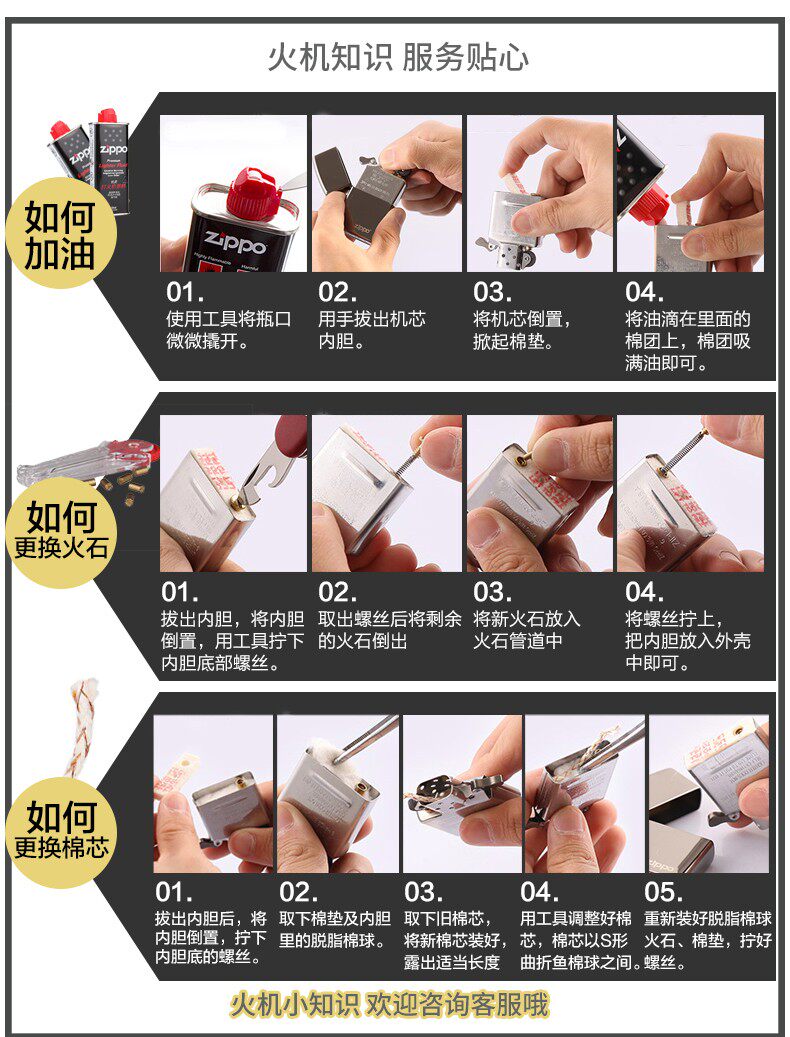 火机知识 服务贴心

如何加油

Zippo

01.
使用工具将瓶口微微撬开。

02.
用手拔出机芯内胆。

03.
将机芯倒置，掀起棉垫。

04.
将油滴在里面的棉团上，棉团吸满油即可。

如何更换火石

01.
拔出内胆，将内胆倒置，用工具拧下内胆底部螺丝。

02.
取出螺丝后将剩余的火石倒出

03.
将新火石放入火石管道中

04.
将螺丝拧上，把内胆放入外壳中即可。

如何更换棉芯

01.
拔出内胆后，将内胆倒置，拧下内胆底的螺丝。

02.
取下棉垫及内胆里的脱脂棉球。

03.
取下旧棉芯，将新棉芯装好，露出适当长度

04.
用工具调整好棉芯，棉芯以S形曲折鱼棉球之间。

05.
重新装好脱脂棉球火石、棉垫，拧好螺丝。

火机小知识 欢迎咨询客服哦