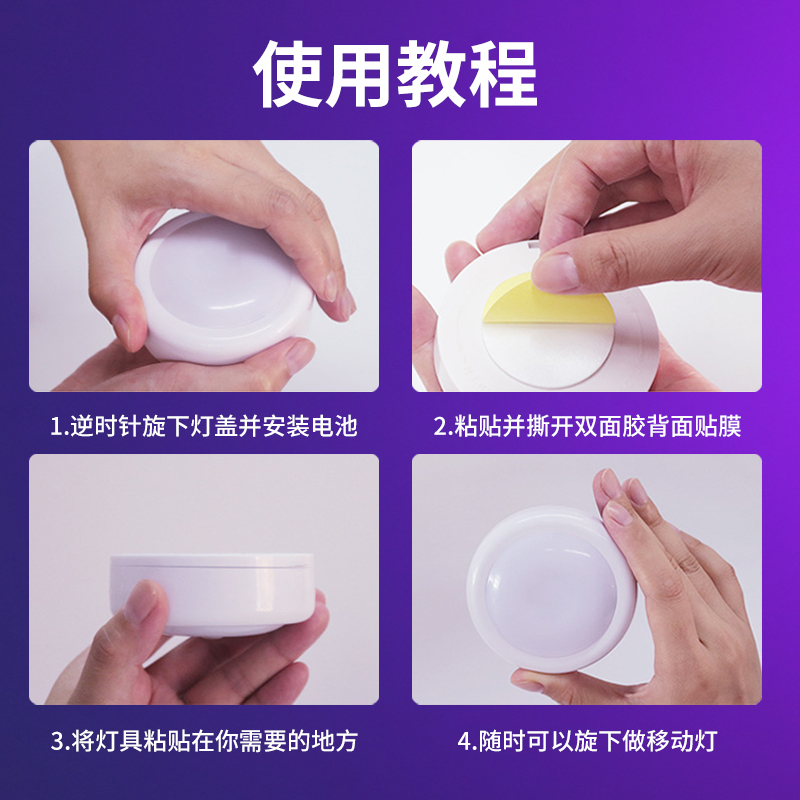 使用教程

1.逆时针旋下灯盖并安装电池

2.粘贴并撕开双面胶背面贴膜

3.将灯具粘贴在你需要的地方

4.随时可以旋下做移动灯