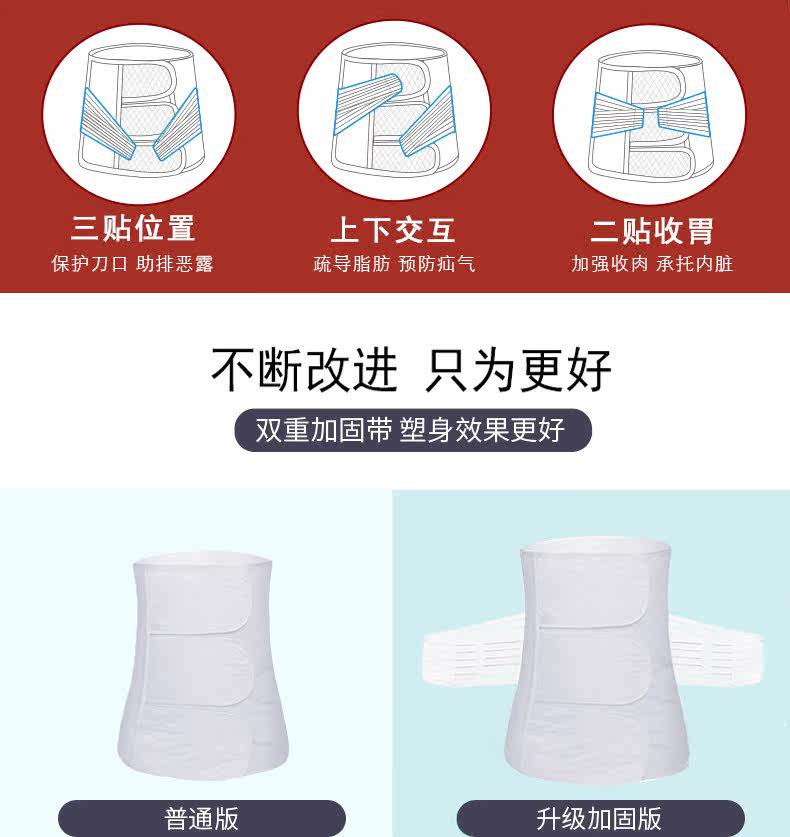 三贴位置
保护刀口 助排恶露

上下交互
疏导脂肪 预防疝气

二贴收胃
加强收肉 承托内脏

不断改进 只为更好

双重加固带 塑身效果更好

普通版

升级加固版