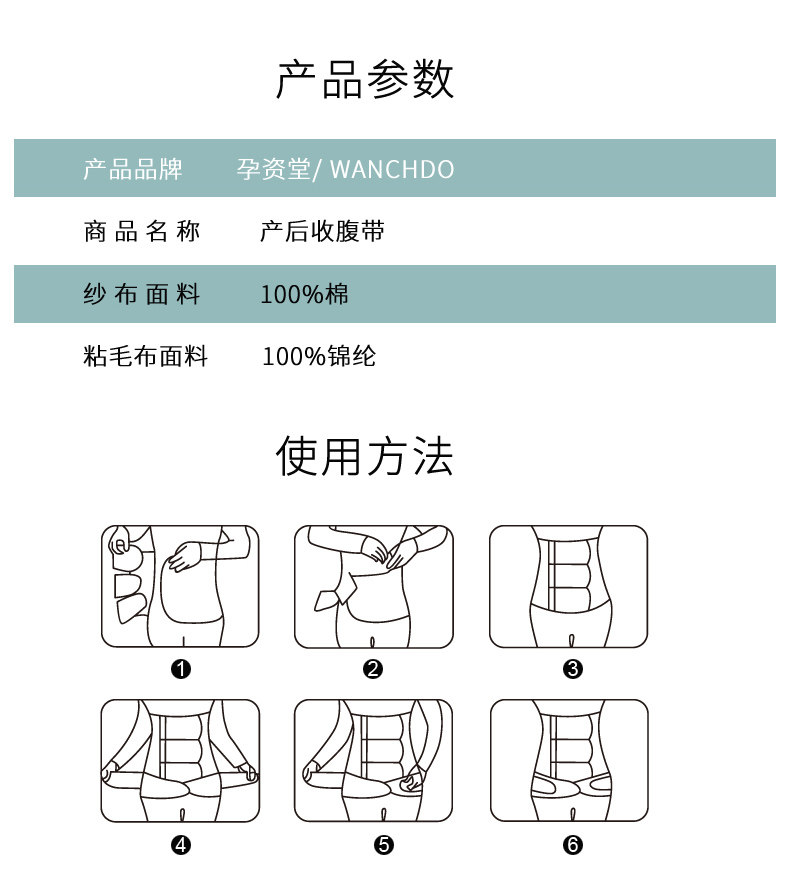 产品参数

| 产品品牌 | 孕资堂/ WANCHDO |
|---|---|
| 商品名称 | 产后收腹带 |
| 纱布面料 | 100%棉 |
| 粘毛布面料 | 100%锦纶 |

使用方法

❶ ❷ ❸

❹ ❺ ❻