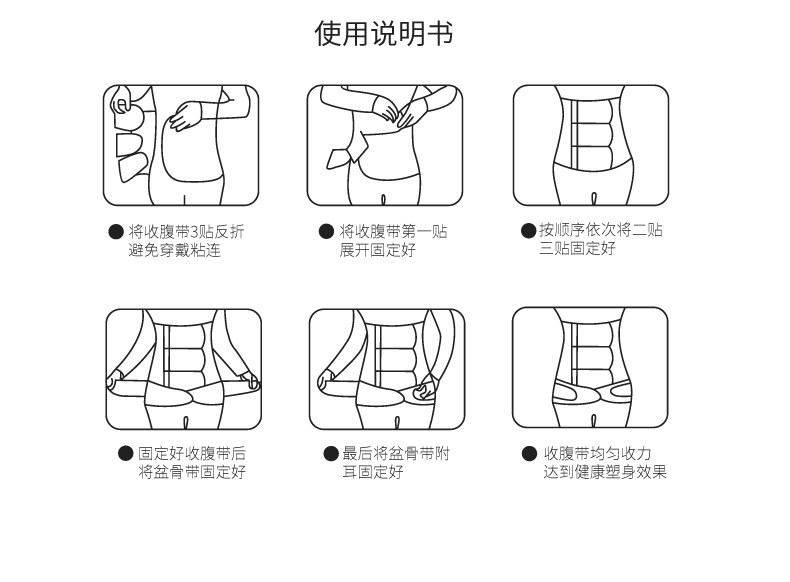 使用说明书

● 将收腹带3贴反折避免穿戴粘连

● 将收腹带第一贴展开固定好

● 按顺序依次将二贴三贴固定好

● 固定好收腹带后将盆骨带固定好

● 最后将盆骨带附耳固定好

● 收腹带均匀收力达到健康塑身效果