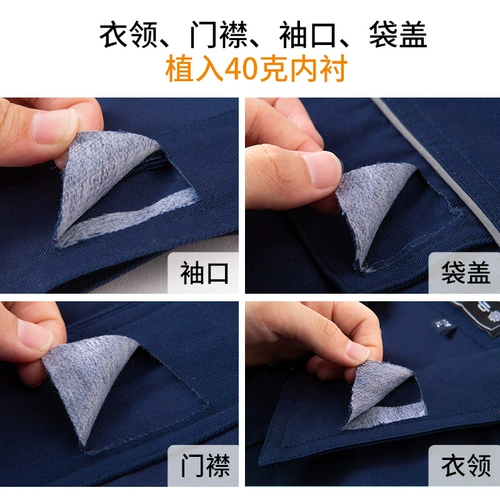 衣领、门襟、袖口、袋盖
植入40克内衬

袖口

袋盖

门襟

衣领