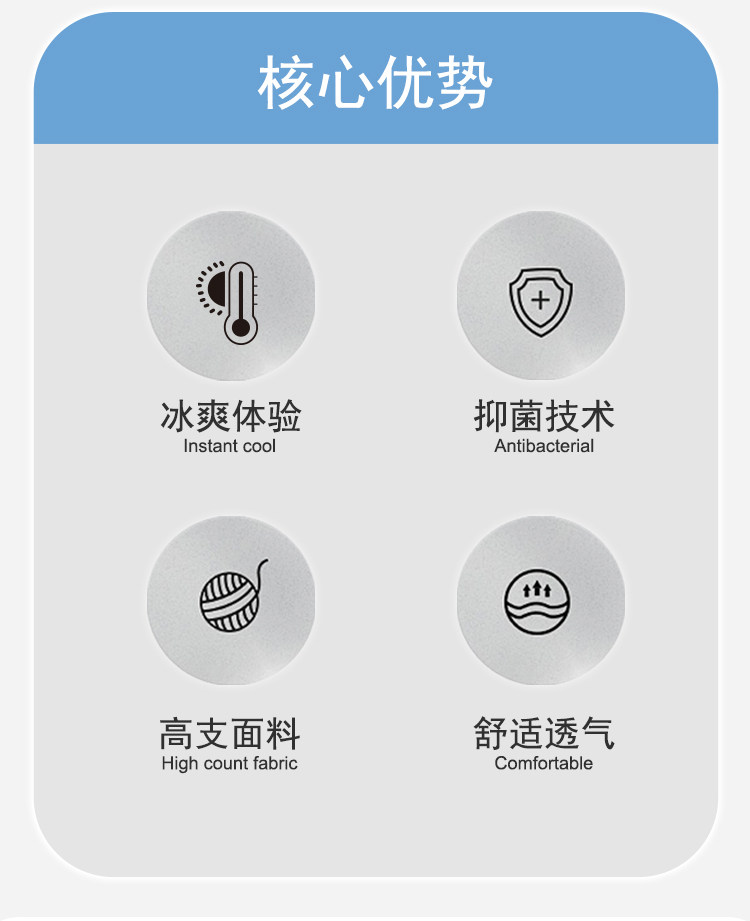 核心优势

冰爽体验
Instant cool

抑菌技术
Antibacterial

高支面料
High count fabric

舒适透气
Comfortable