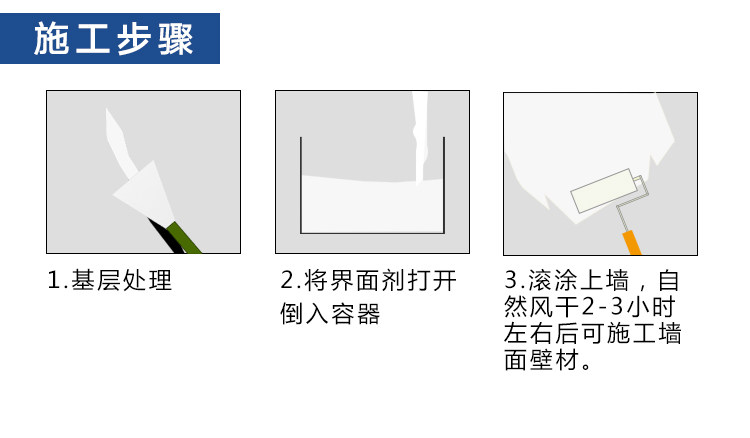 施工步骤

1.基层处理

2.将界面剂打开倒入容器

3.滚涂上墙，自然风干2-3小时左右后可施工墙面壁材。