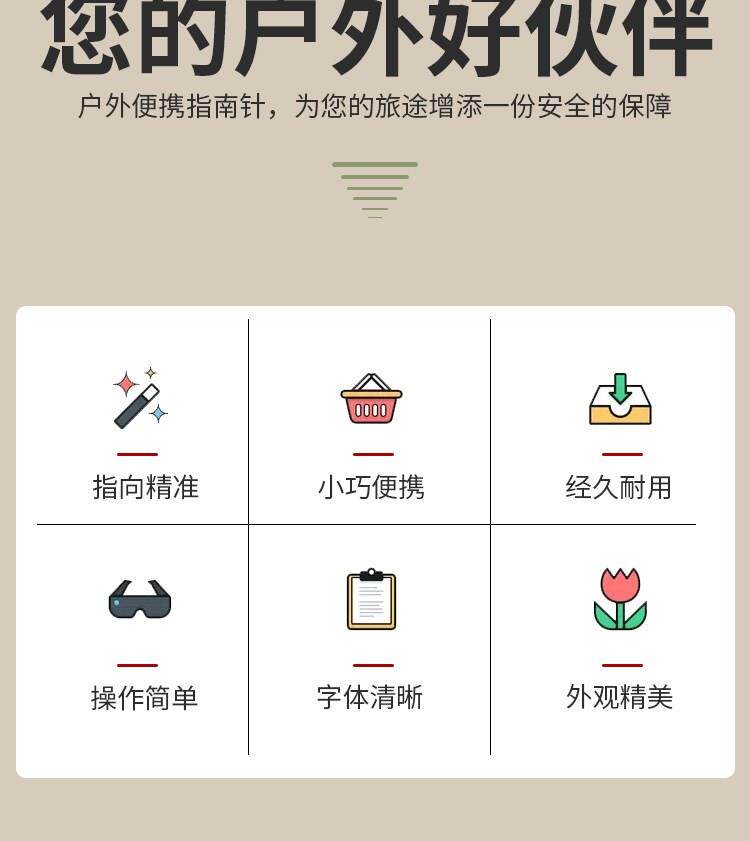 您的户外好伙伴

户外便携指南针，为您的旅途增添一份安全的保障

指向精准

小巧便携

经久耐用

操作简单

字体清晰

外观精美