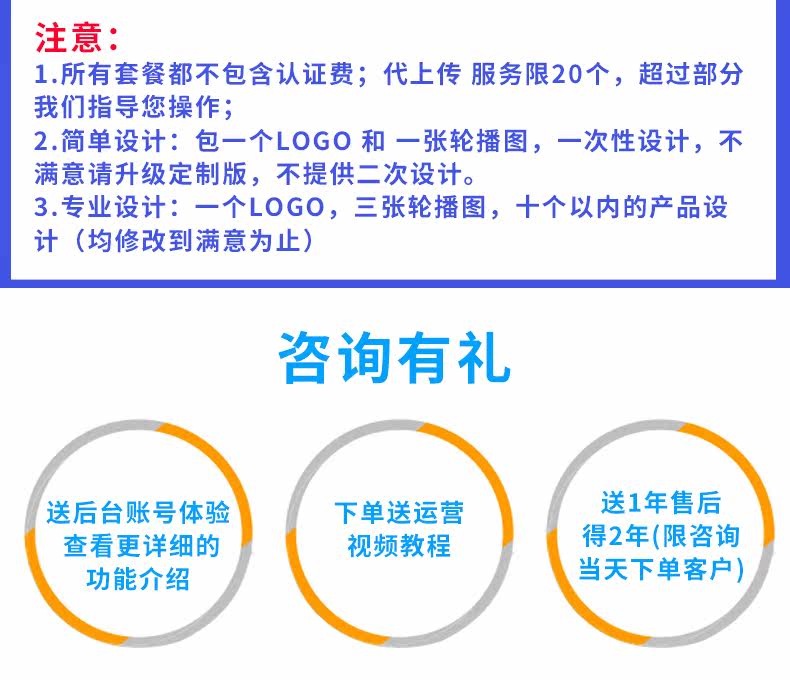 注意：
1.所有套餐都不包含认证费；代上传 服务限20个，超过部分我们指导您操作；
2.简单设计：包一个LOGO 和 一张轮播图，一次性设计，不满意请升级定制版，不提供二次设计。
3.专业设计：一个LOGO，三张轮播图，十个以内的产品设计（均修改到满意为止）

咨询有礼

送后台账号体验
查看更详细的
功能介绍

下单送运营
视频教程

送1年售后
得2年(限咨询
当天下单客户)