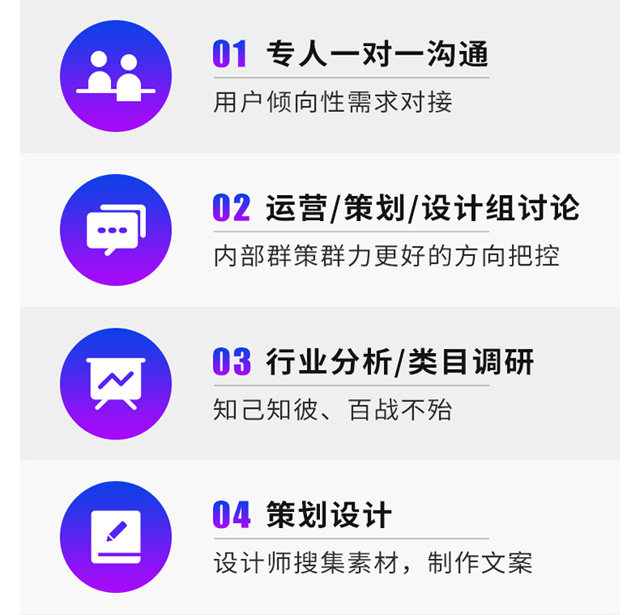 01 专人一对一沟通

用户倾向性需求对接

02 运营/策划/设计组讨论

内部群策群力更好的方向把控

03 行业分析/类目调研

知己知彼、百战不殆

04 策划设计

设计师搜集素材，制作文案