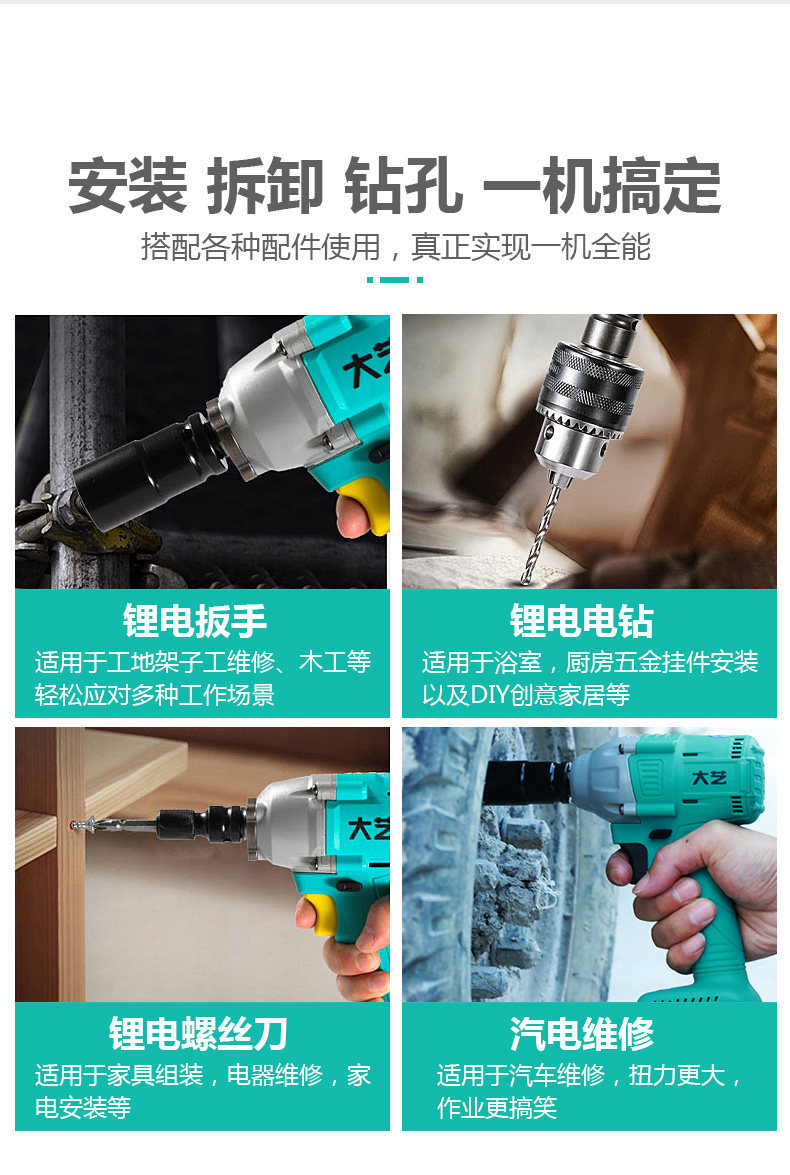 安装 拆卸 钻孔 一机搞定

搭配各种配件使用，真正实现一机全能

大艺

锂电扳手

适用于工地架子工维修、木工等轻松应对多种工作场景

锂电电钻

适用于浴室，厨房五金挂件安装以及DIY创意家居等

大艺

锂电螺丝刀

适用于家具组装，电器维修，家电安装等

大艺

汽电维修

适用于汽车维修，扭力更大，作业更搞笑