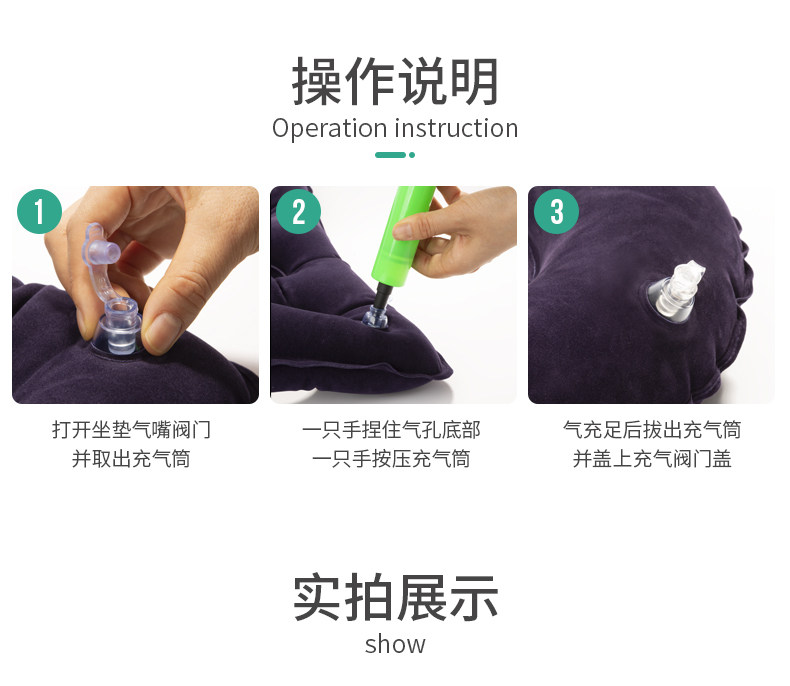 操作说明
Operation instruction

1
打开坐垫气嘴阀门
并取出充气筒

2
一只手捏住气孔底部
一只手按压充气筒

3
气充足后拔出充气筒
并盖上充气阀门盖

实拍展示
show