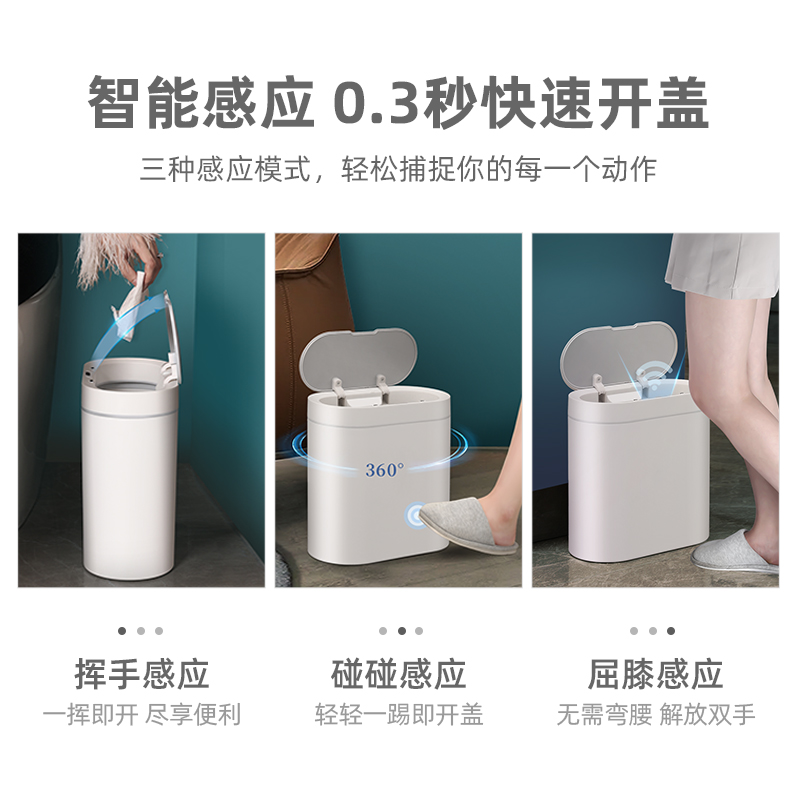 智能感应 0.3秒快速开盖

三种感应模式，轻松捕捉你的每一个动作

360°

挥手感应
一挥即开 尽享便利

碰碰感应
轻轻一踢即开盖

屈膝感应
无需弯腰 解放双手