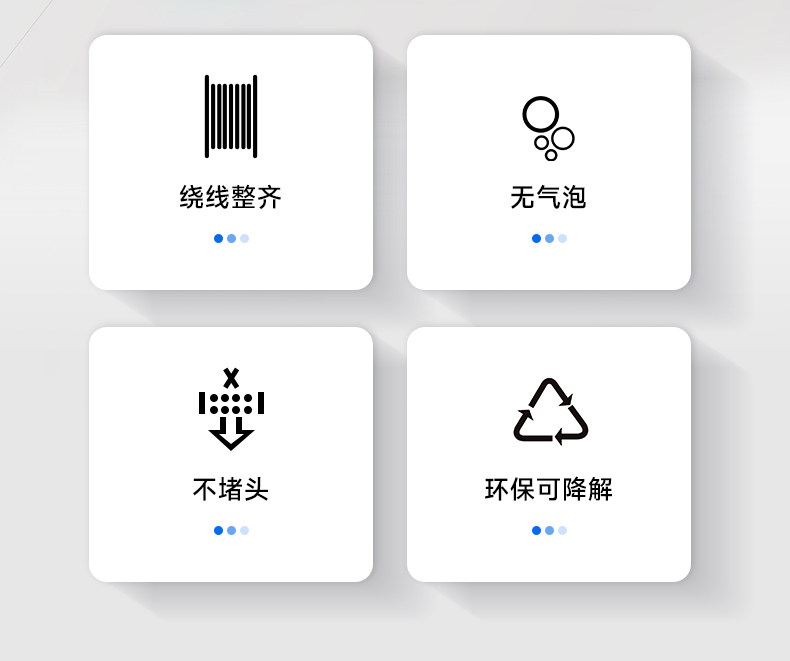 绕线整齐

无气泡

不堵头

环保可降解