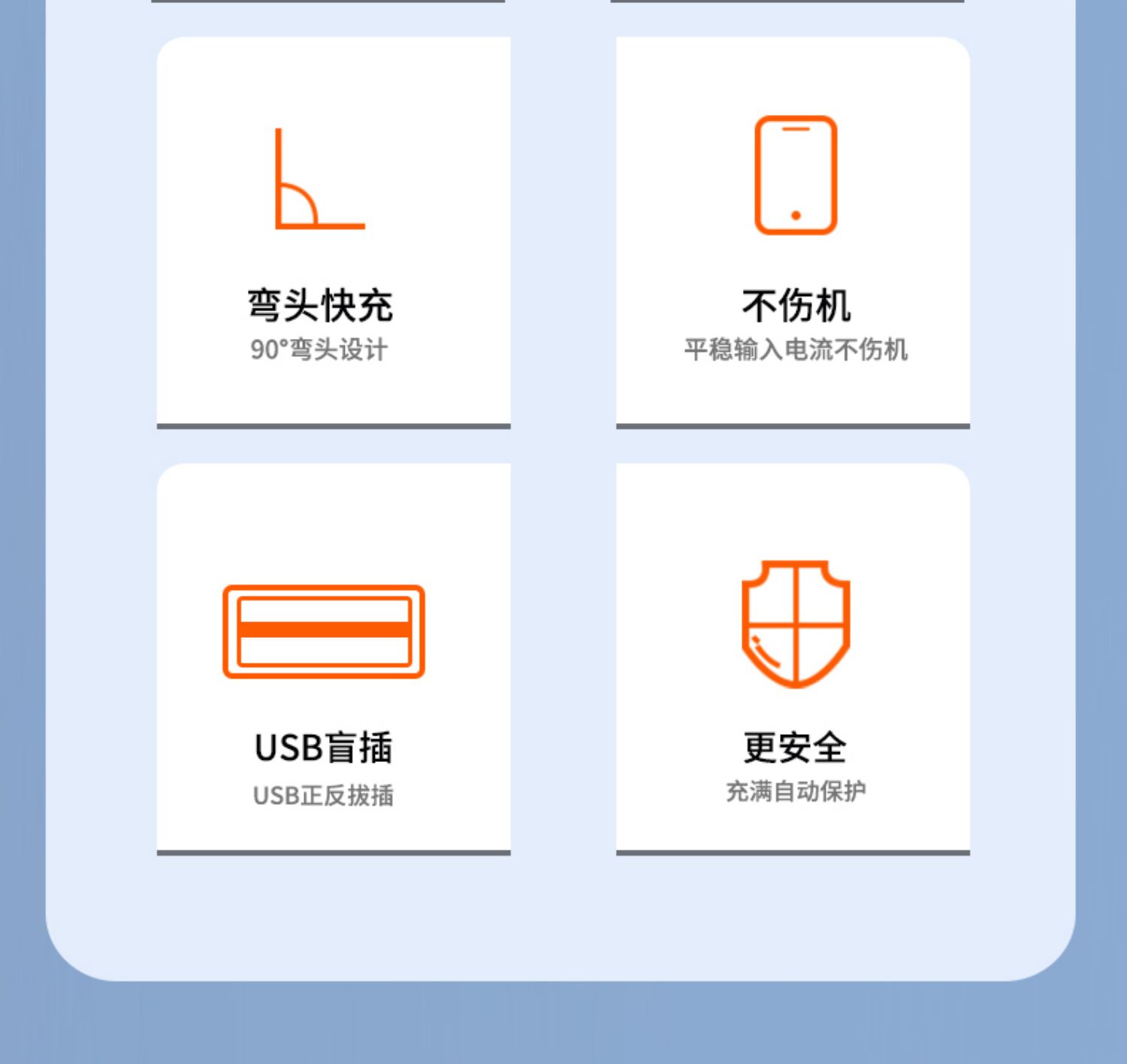 弯头快充
90°弯头设计

不伤机
平稳输入电流不伤机

USB盲插
USB正反拔插

更安全
充满自动保护