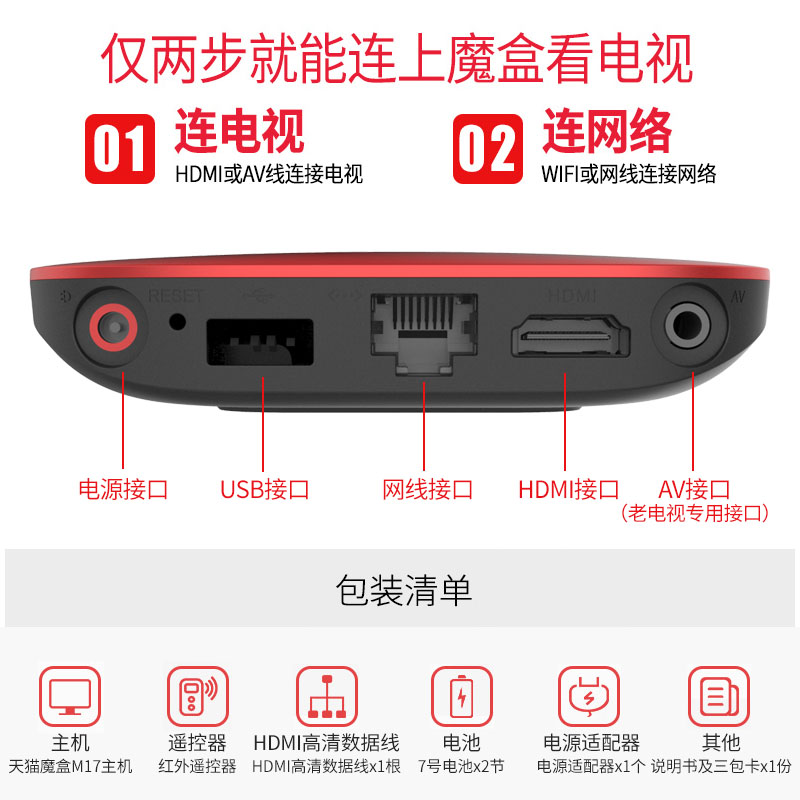 仅两步就能连上魔盒看电视

01 连电视
HDMI或AV线连接电视

02 连网络
WIFI或网线连接网络

RESET

HDMI

AV

电源接口　USB接口　网线接口　HDMI接口　AV接口
（老电视专用接口）

包装清单

主机
天猫魔盒M17主机

遥控器
红外遥控器

HDMI高清数据线
HDMI高清数据线x1根

电池
7号电池x2节

电源适配器
电源适配器x1个

其他
说明书及三包卡x1份