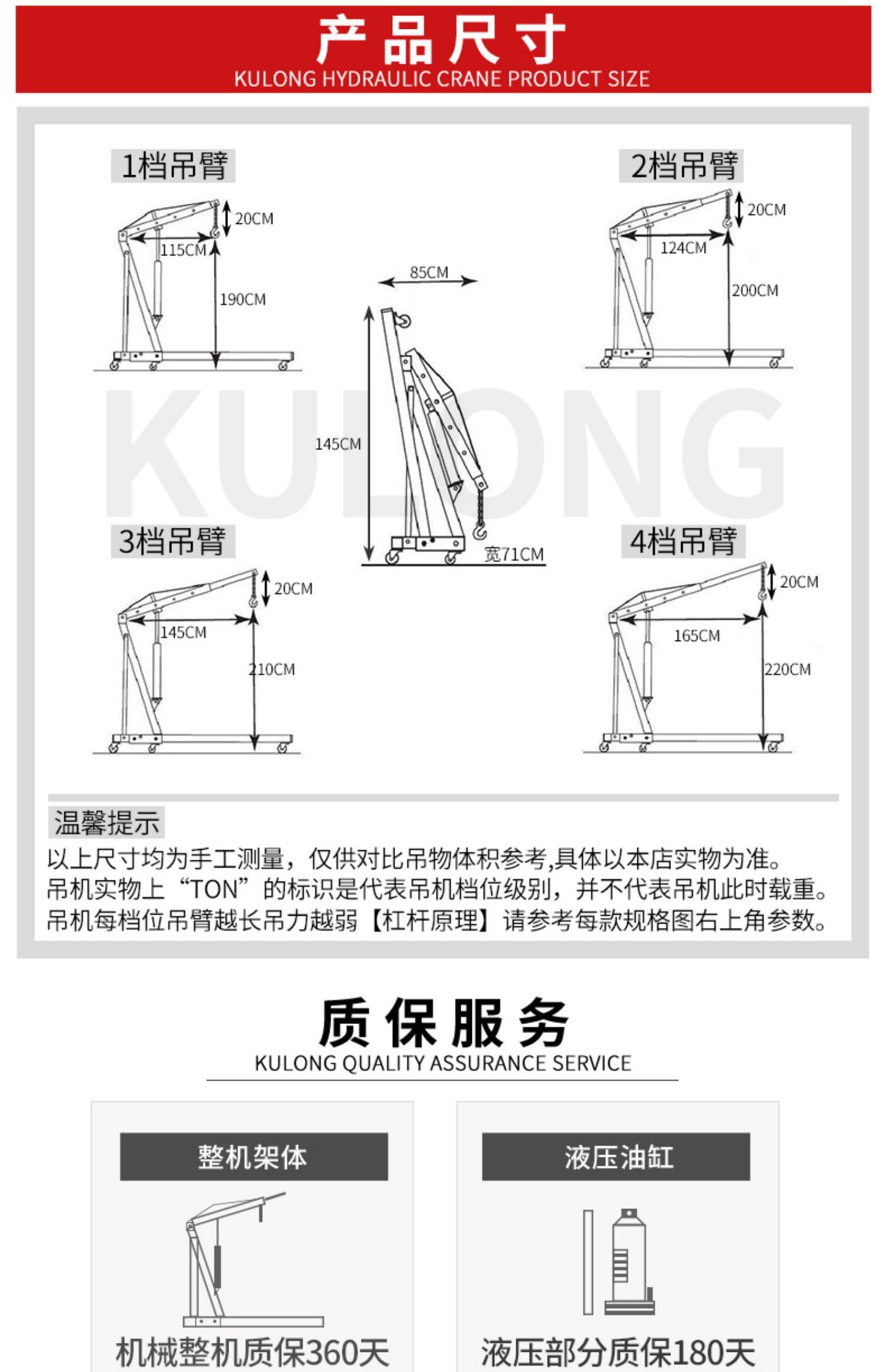 产品尺寸
KULONG HYDRAULIC CRANE PRODUCT SIZE

1档吊臂
20CM
115CM
190CM

2档吊臂
20CM
124CM
200CM

85CM
145CM
宽71CM

KULONG

3档吊臂
20CM
145CM
210CM

4档吊臂
20CM
165CM
220CM

温馨提示
以上尺寸均为手工测量，仅供对比吊物体积参考,具体以本店实物为准。
吊机实物上“TON”的标识是代表吊机档位级别，并不代表吊机此时载重。
吊机每档位吊臂越长吊力越弱【杠杆原理】请参考每款规格图右上角参数。

质保服务
KULONG QUALITY ASSURANCE SERVICE

整机架体
机械整机质保360天

液压油缸
液压部分质保180天