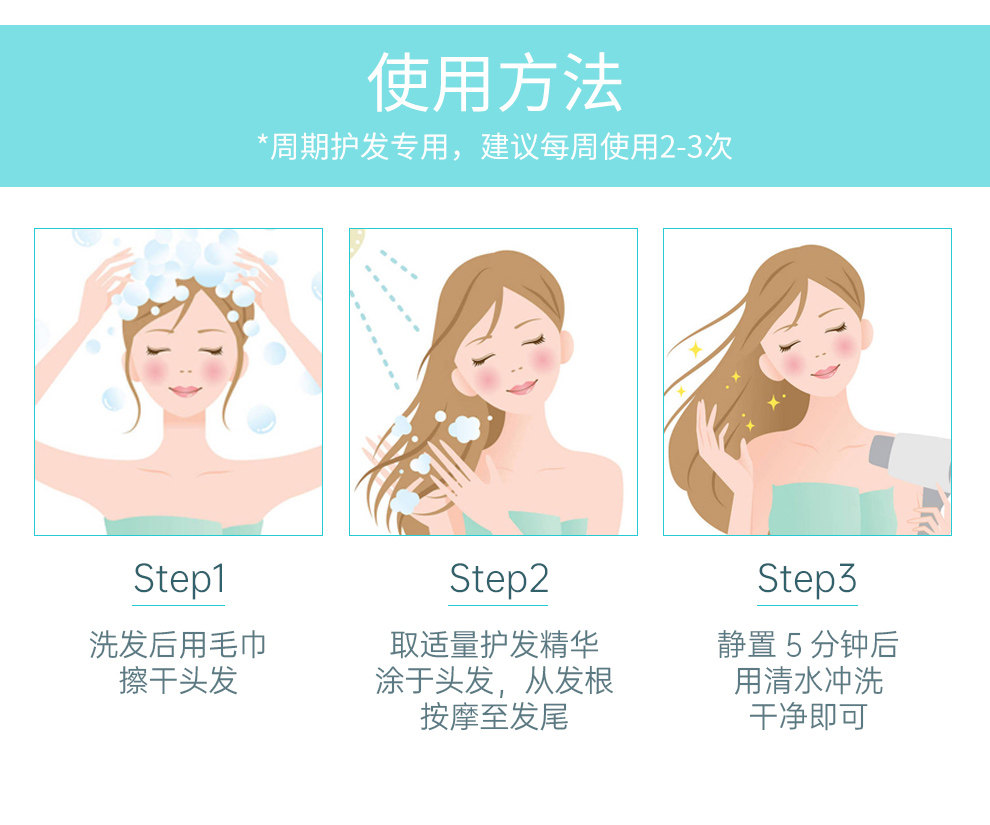 使用方法

*周期护发专用，建议每周使用2-3次

Step1

洗发后用毛巾擦干头发

Step2

取适量护发精华涂于头发，从发根按摩至发尾

Step3

静置 5 分钟后用清水冲洗干净即可