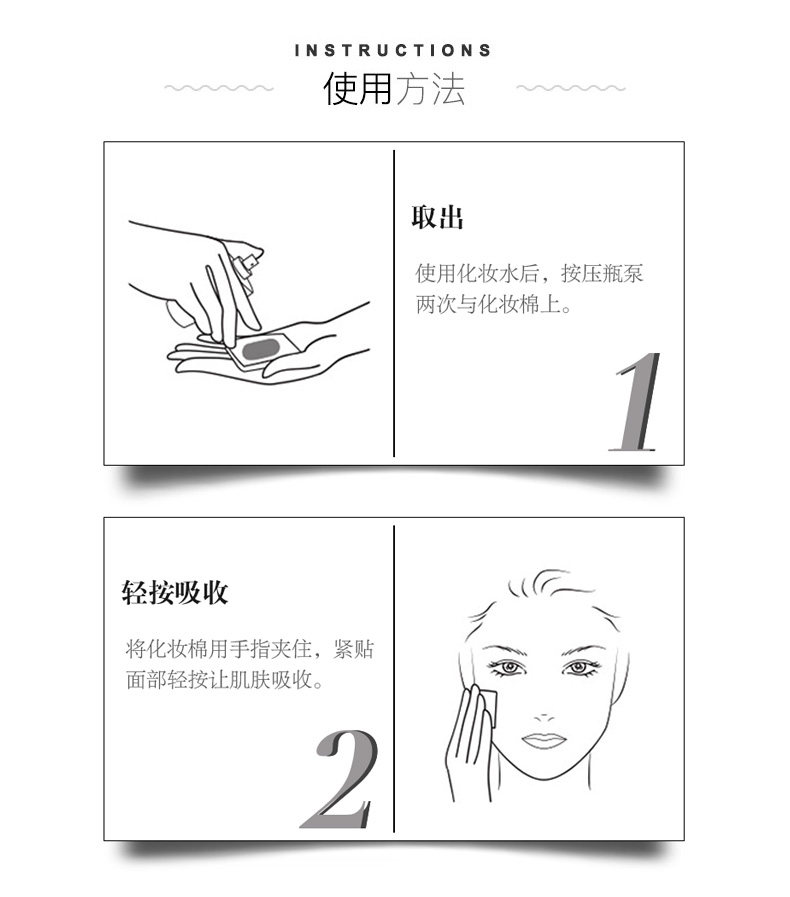 INSTRUCTIONS
使用方法

取出

使用化妆水后，按压瓶泵两次与化妆棉上。

1

轻按吸收

将化妆棉用手指夹住，紧贴面部轻按让肌肤吸收。

2