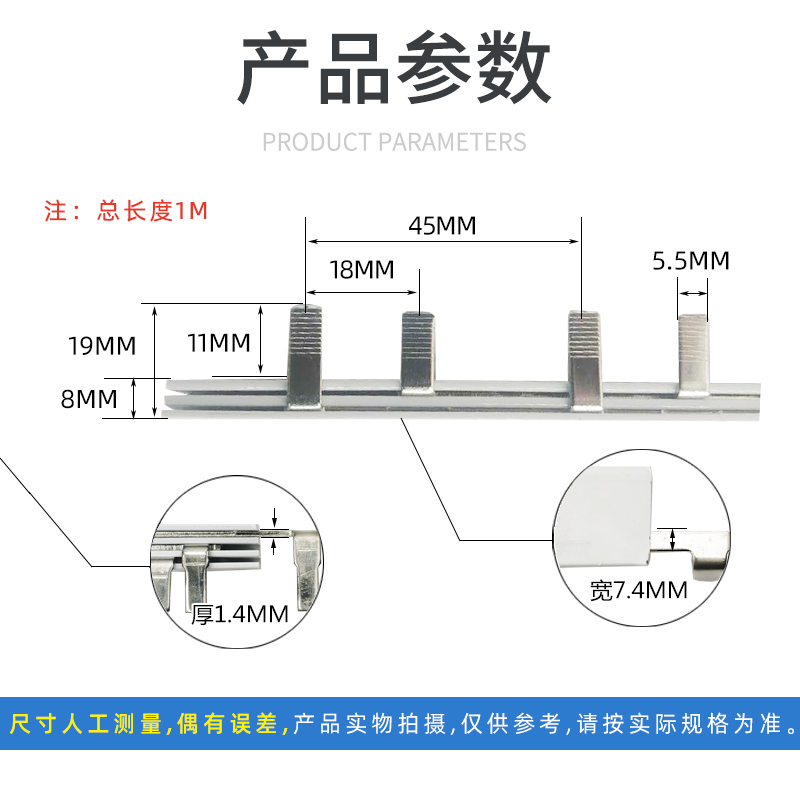 产品参数

PRODUCT PARAMETERS

注：总长度1M

45MM

18MM

5.5MM

19MM

11MM

8MM

厚1.4MM

宽7.4MM

尺寸人工测量，偶有误差，产品实物拍摄，仅供参考，请按实际规格为准。